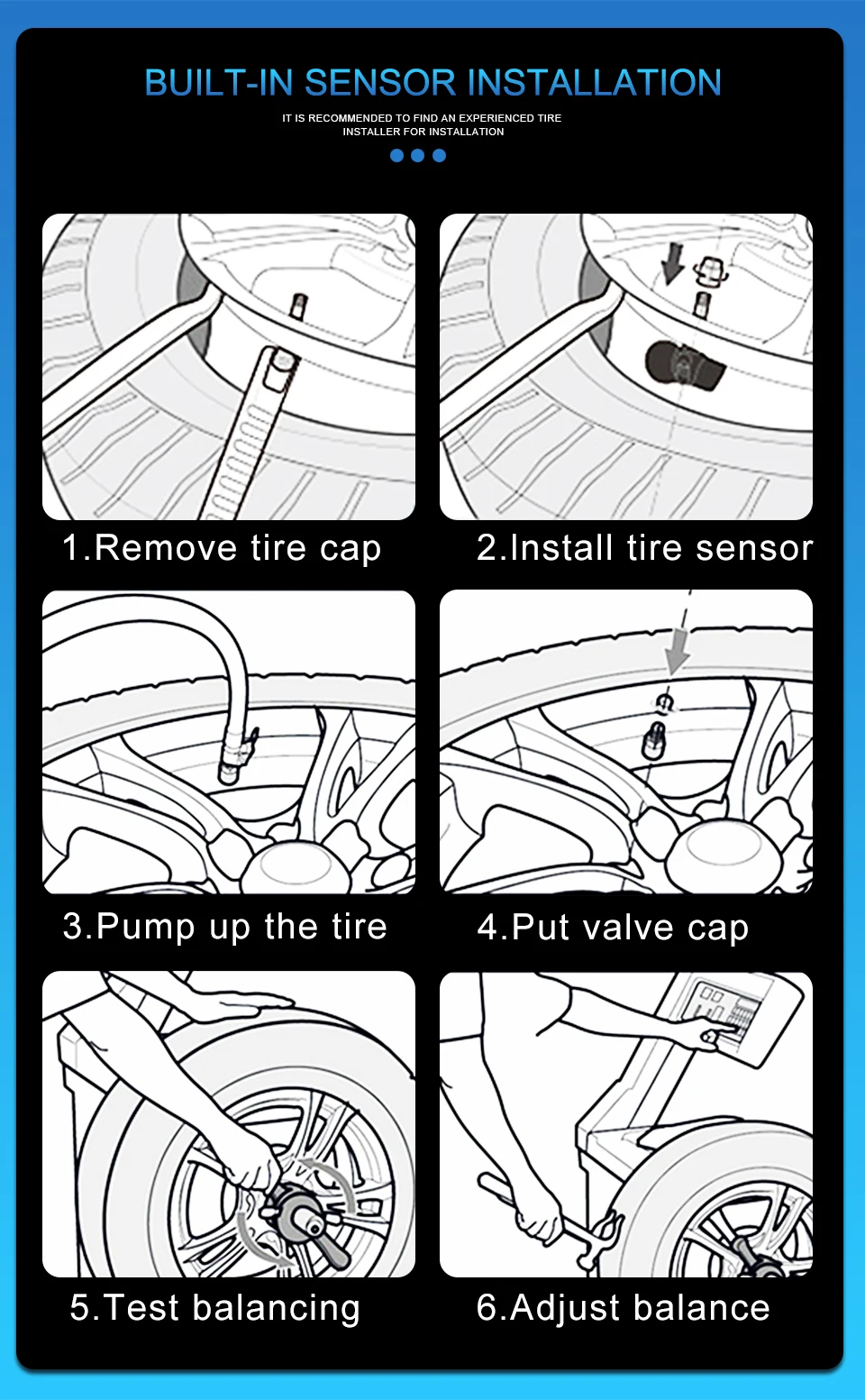 BUILT-IN SENSOR INSTALLATION

IT IS RECOMMENDED TO FIND AN EXPERIENCED TIRE INSTALLER FOR INSTALLATION

1.Remove tire cap

2.Install tire sensor

3.Pump up the tire

4.Put valve cap

5.Test balancing

6.Adjust balance