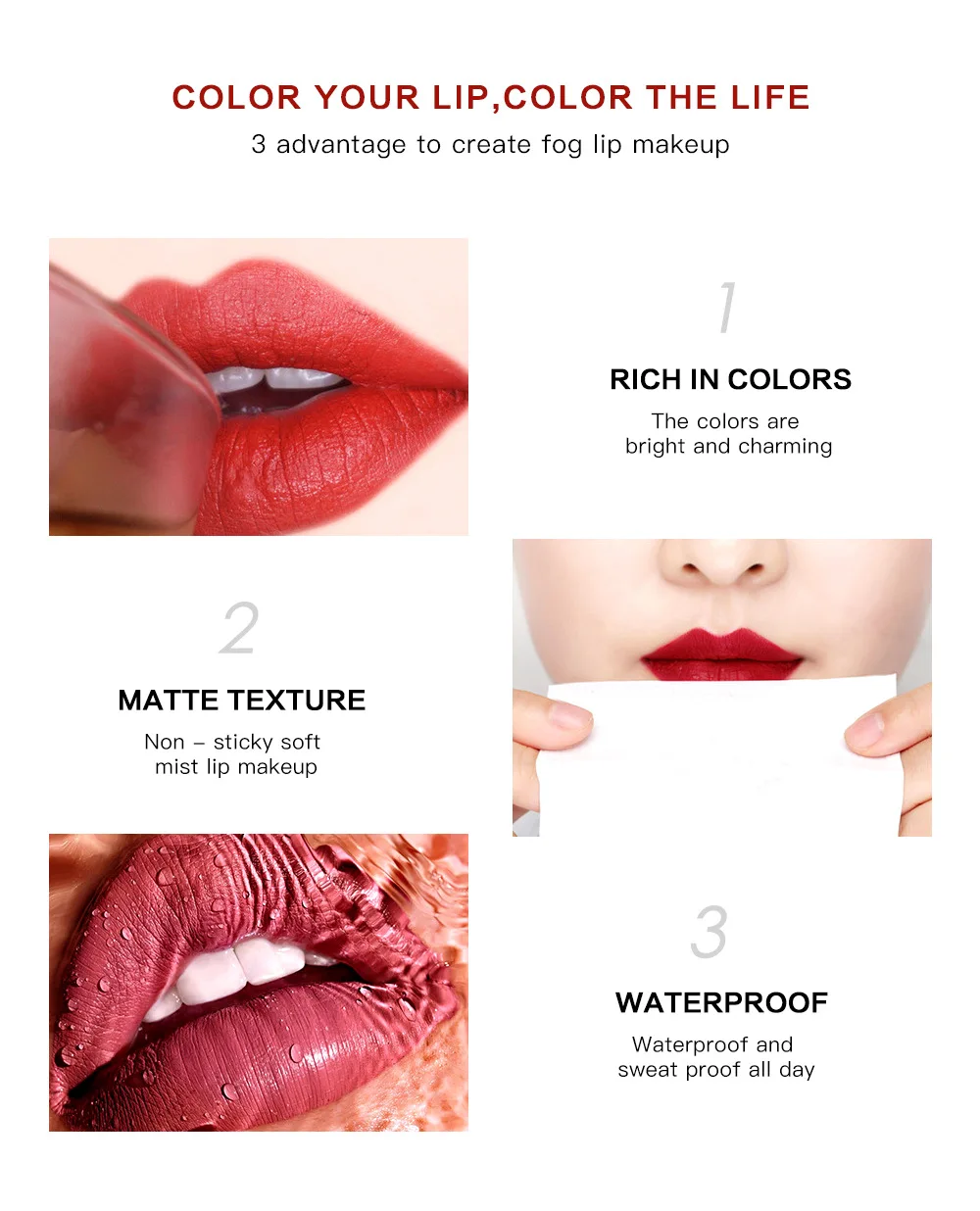 COLOR YOUR LIP,COLOR THE LIFE
3 advantage to create fog lip makeup

1
RICH IN COLORS
The colors are bright and charming

2
MATTE TEXTURE
Non – sticky soft mist lip makeup

3
WATERPROOF
Waterproof and sweat proof all day