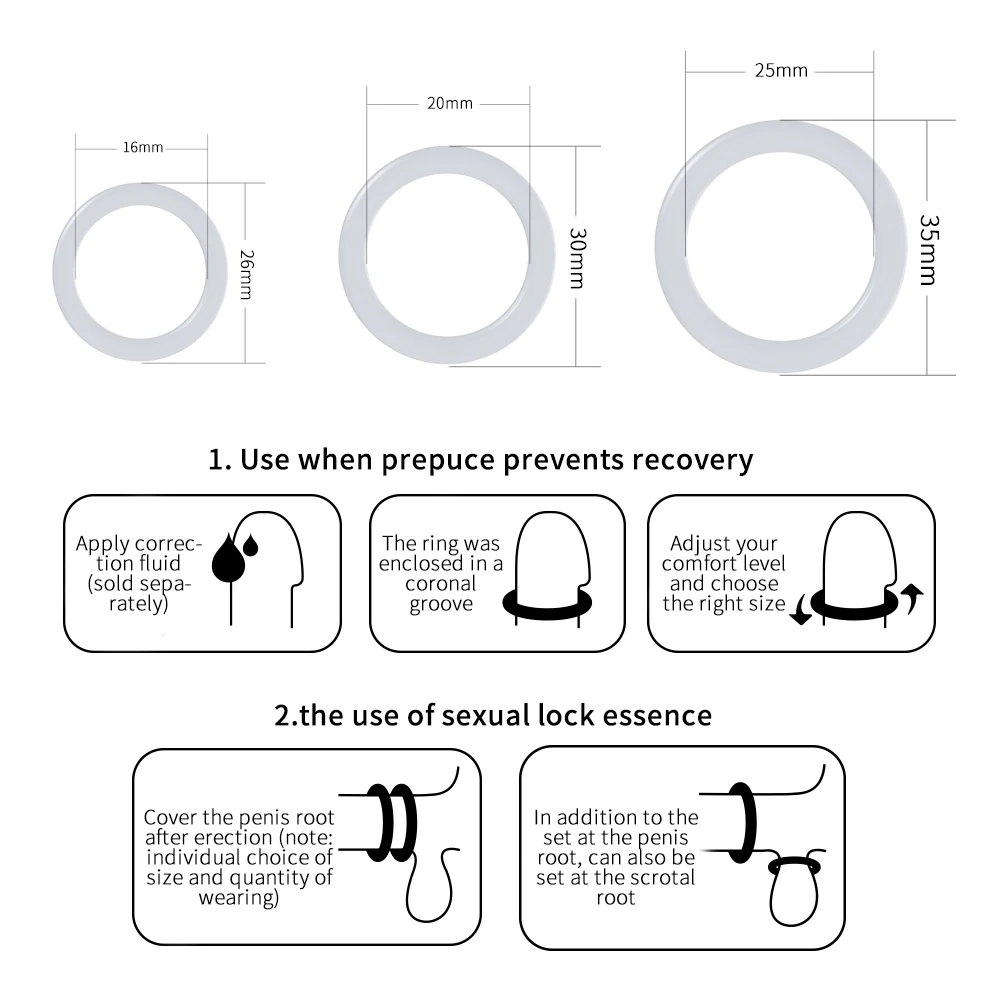 16mm

26mm

20mm

30mm

25mm

35mm

1. Use when prepuce prevents recovery

Apply correction fluid (sold separately)

The ring was enclosed in a coronal groove

Adjust your comfort level and choose the right size

2.the use of sexual lock essence

Cover the penis root after erection (note: individual choice of size and quantity of wearing)

In addition to the set at the penis root, can also be set at the scrotal root