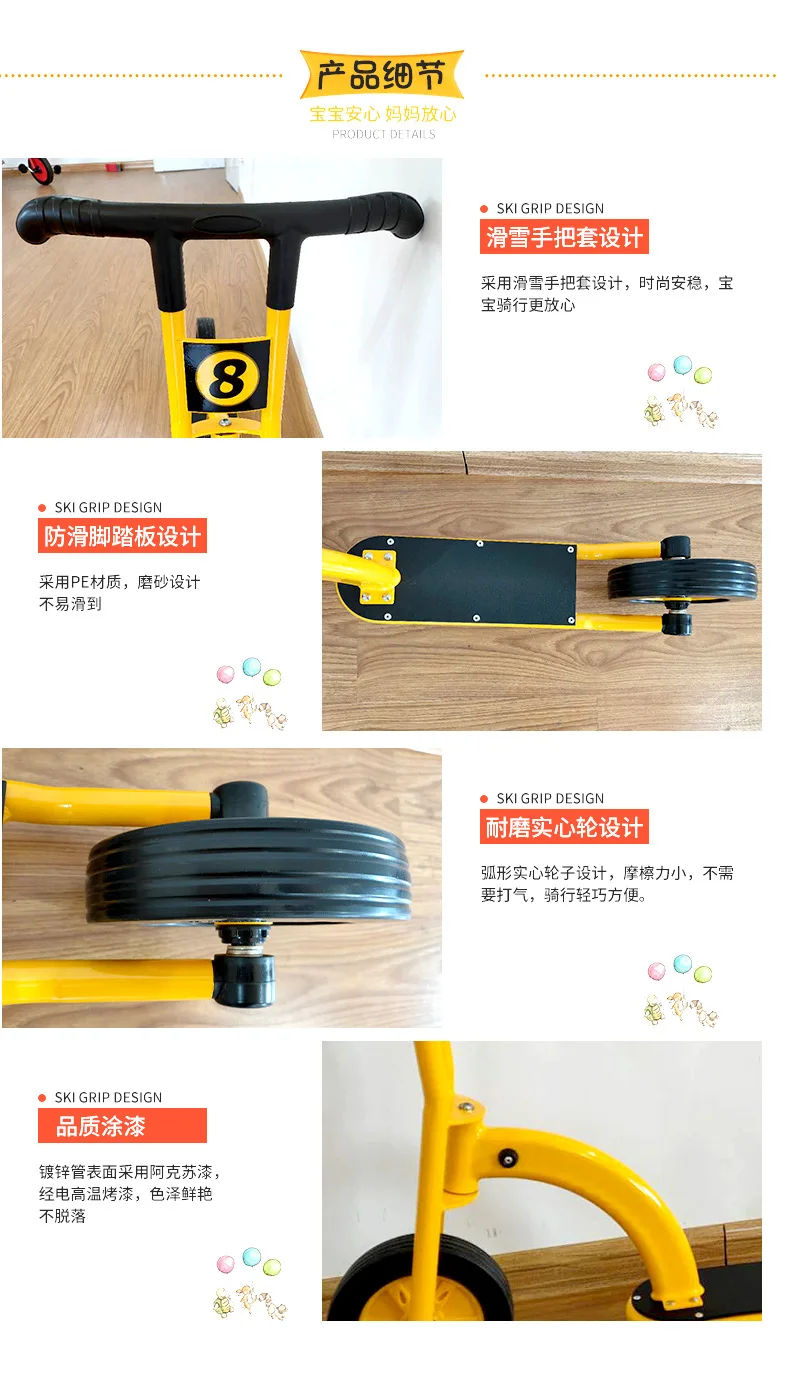 产品细节
宝宝安心 妈妈放心
PRODUCT DETAILS

8

SKI GRIP DESIGN
滑雪手把套设计
采用滑雪手把套设计，时尚安稳，宝宝骑行更放心

SKI GRIP DESIGN
防滑脚踏板设计
采用PE材质，磨砂设计不易滑到

SKI GRIP DESIGN
耐磨实心轮设计
弧形实心轮子设计，摩擦力小，不需要打气，骑行轻巧方便。

SKI GRIP DESIGN
品质涂漆
镀锌管表面采用阿克苏漆，经电高温烤漆，色泽鲜艳不脱落