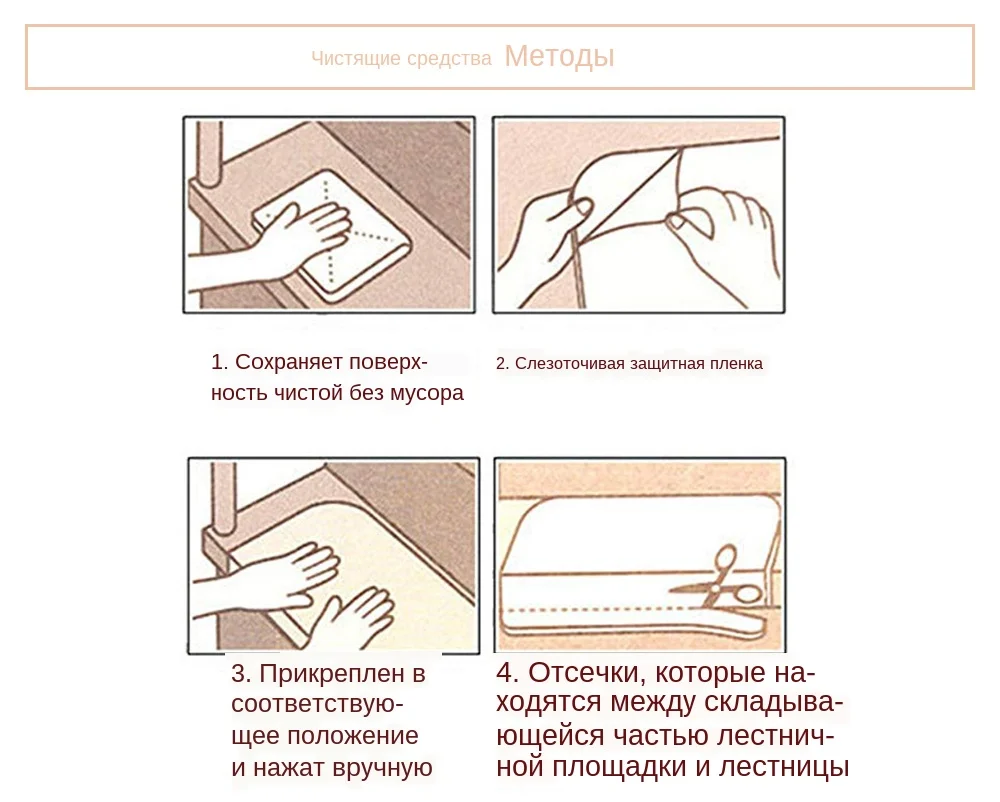 Чистящие средства Методы

1. Сохраняет поверхность чистой без мусора

2. Слезоточивая защитная пленка

3. Прикреплен в соответствующее положение и нажат вручную

4. Отсечки, которые находятся между складывающейся частью лестничной площадки и лестницы