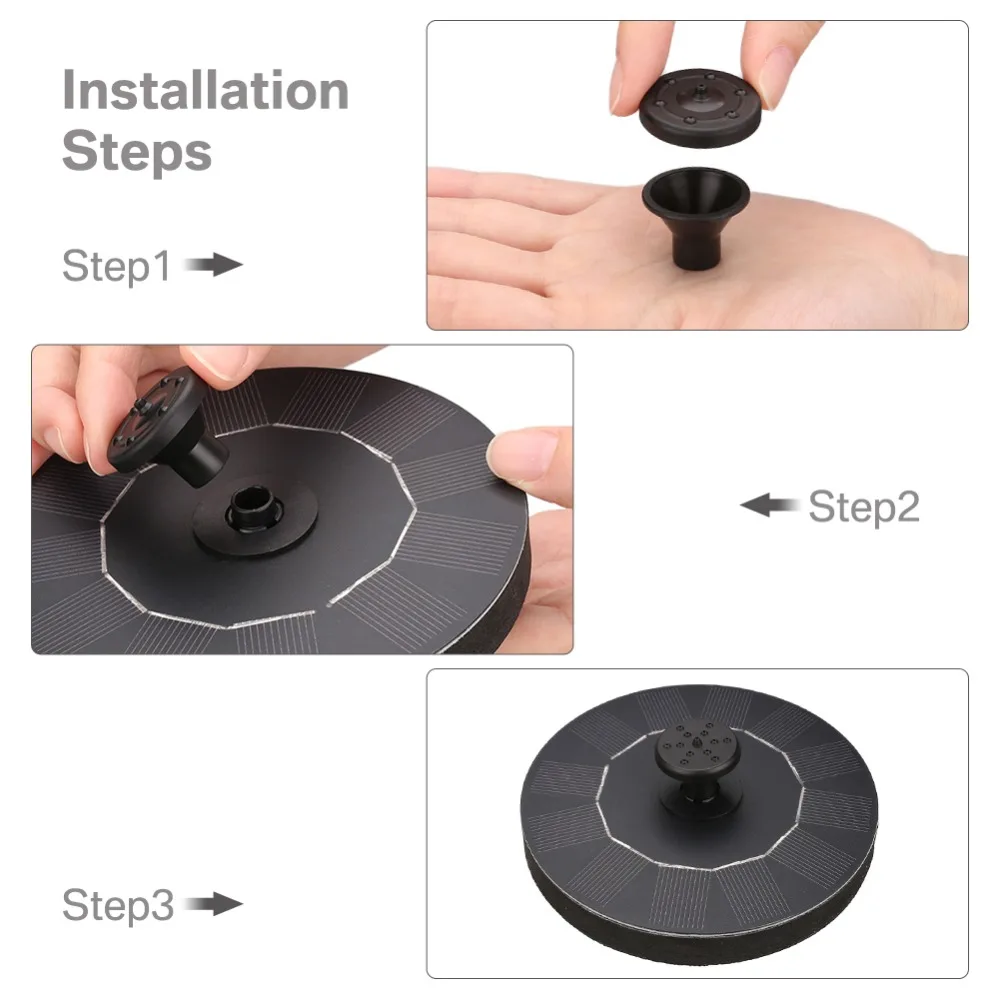 Installation Steps

Step1

Step2

Step3