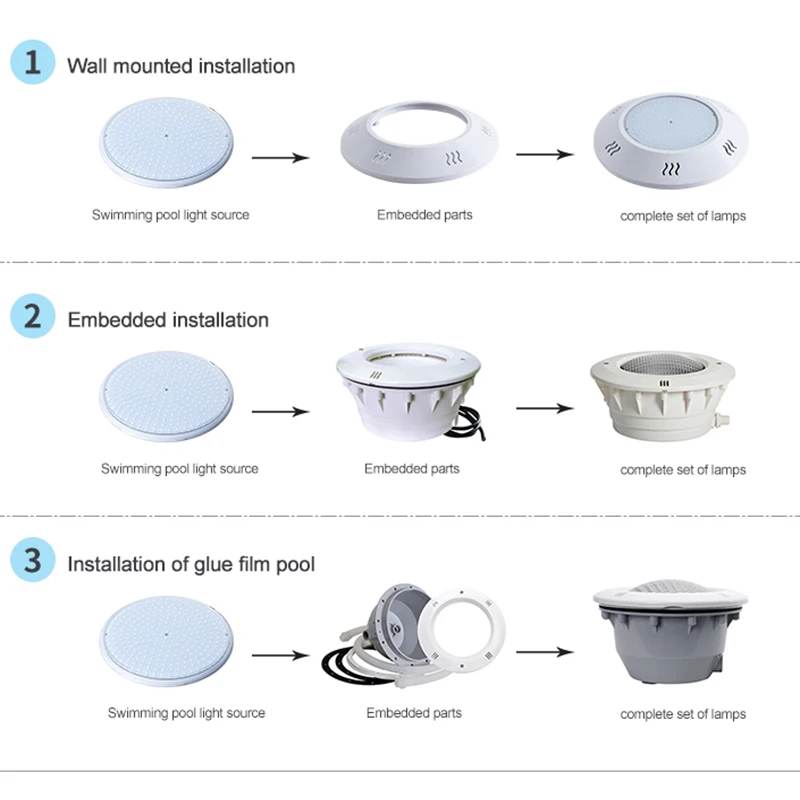 1 Wall mounted installation

Swimming pool light source

Embedded parts

complete set of lamps

2 Embedded installation

Swimming pool light source

Embedded parts

complete set of lamps

3 Installation of glue film pool

Swimming pool light source

Embedded parts

complete set of lamps