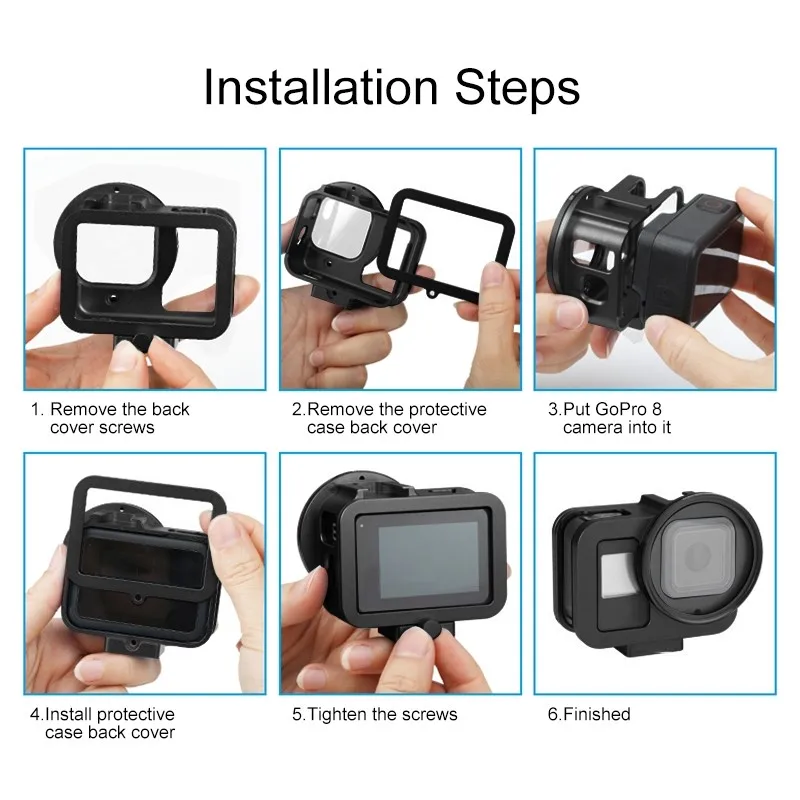 Installation Steps

1. Remove the back cover screws

2.Remove the protective case back cover

3.Put GoPro 8 camera into it

4.Install protective case back cover

5.Tighten the screws

6.Finished