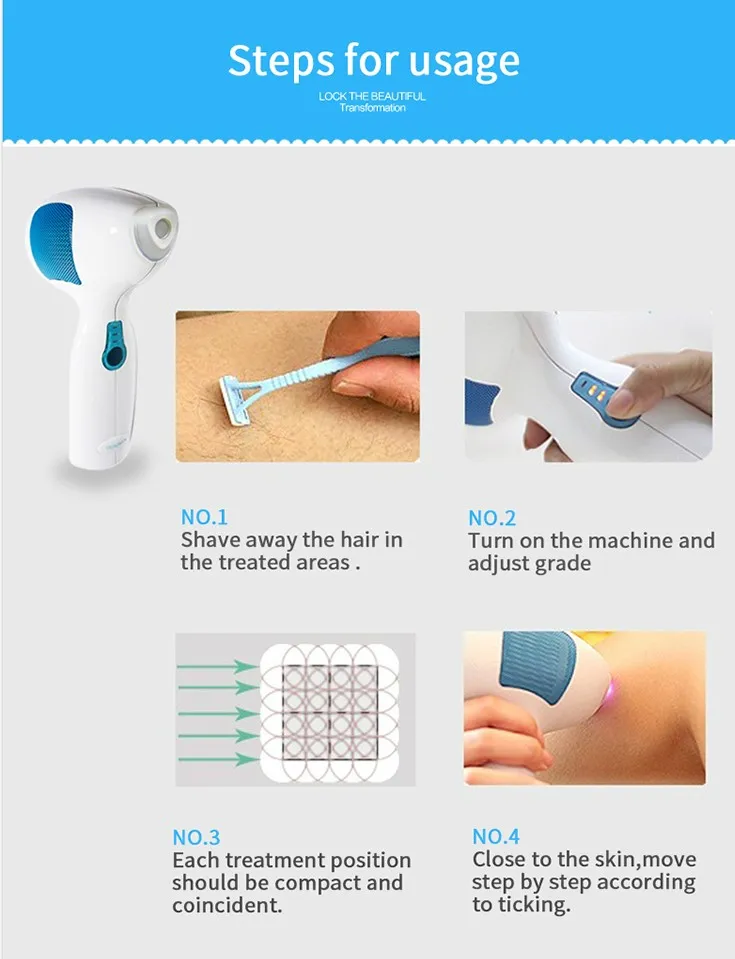 Steps for usage

LOCK THE BEAUTIFUL
Transformation

NO.1
Shave away the hair in the treated areas .

NO.2
Turn on the machine and adjust grade

NO.3
Each treatment position should be compact and coincident.

NO.4
Close to the skin,move step by step according to ticking.