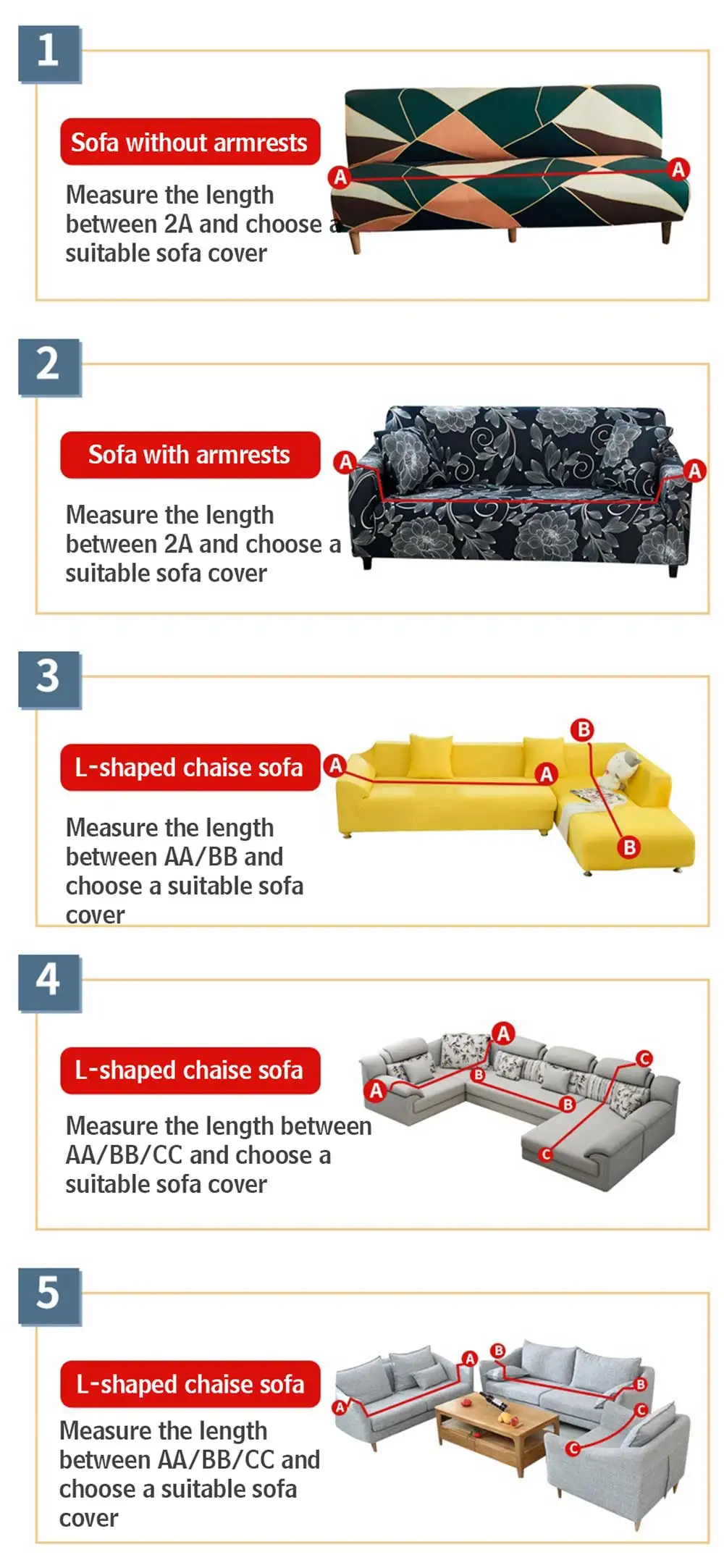 1

Sofa without armrests

Measure the length between 2A and choose a suitable sofa cover

A A

2

Sofa with armrests

Measure the length between 2A and choose a suitable sofa cover

A A

3

L-shaped chaise sofa

Measure the length between AA/BB and choose a suitable sofa cover

A A B B

4

L-shaped chaise sofa

Measure the length between AA/BB/CC and choose a suitable sofa cover

A A B B C C

5

L-shaped chaise sofa

Measure the length between AA/BB/CC and choose a suitable sofa cover

A A B B C C