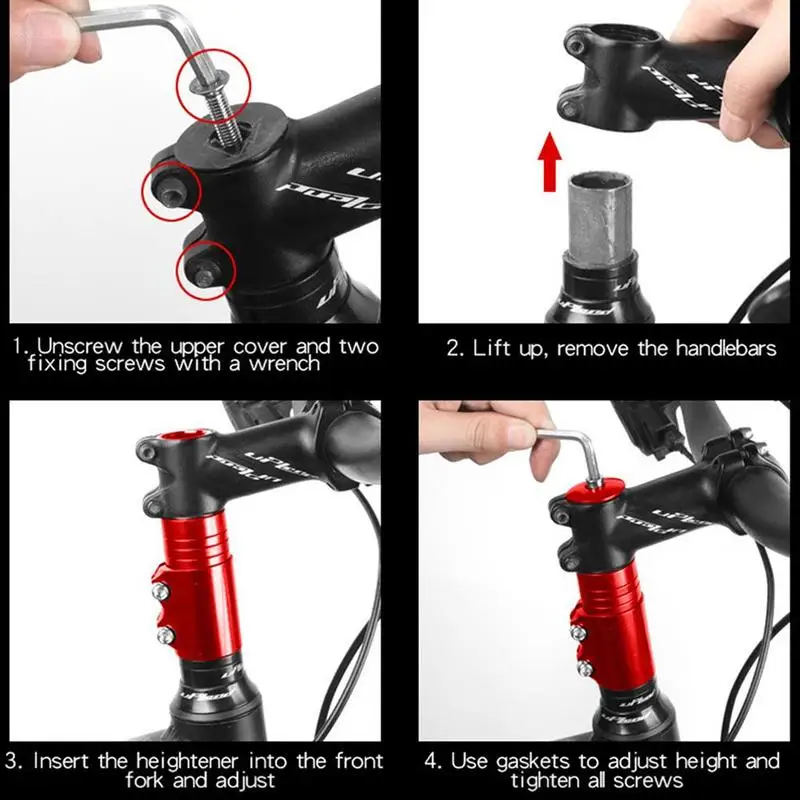 1. Unscrew the upper cover and two fixing screws with a wrench

2. Lift up, remove the handlebars

3. Insert the heightener into the front fork and adjust

4. Use gaskets to adjust height and tighten all screws