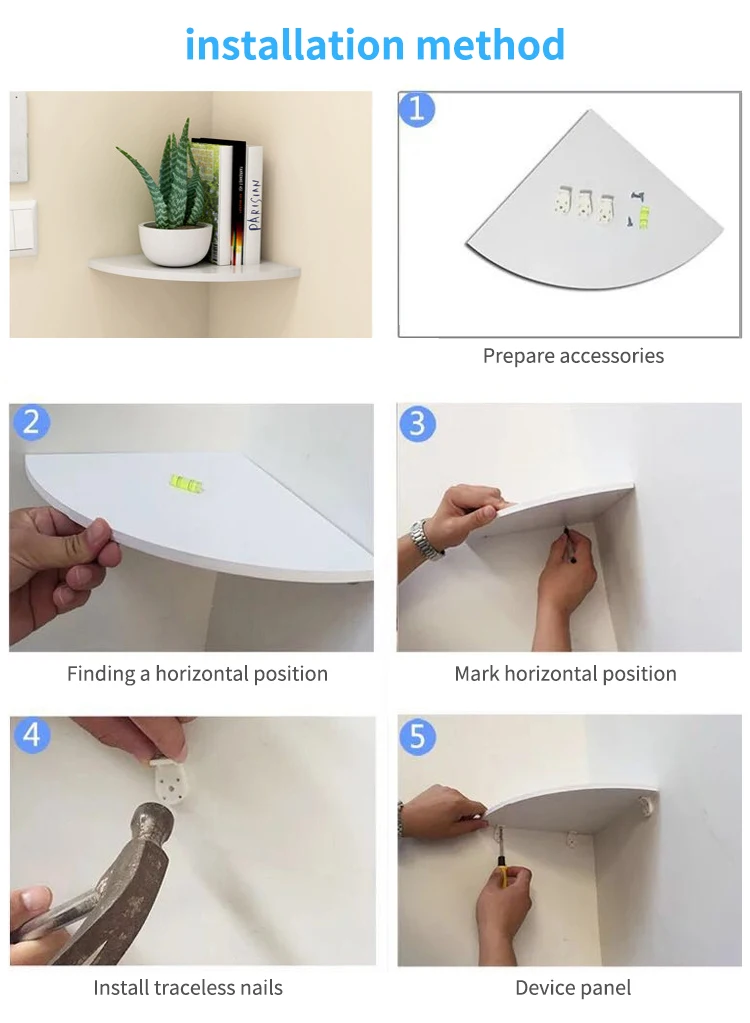 installation method

PARISIAN

1

Prepare accessories

2

Finding a horizontal position

3

Mark horizontal position

4

Install traceless nails

5

Device panel