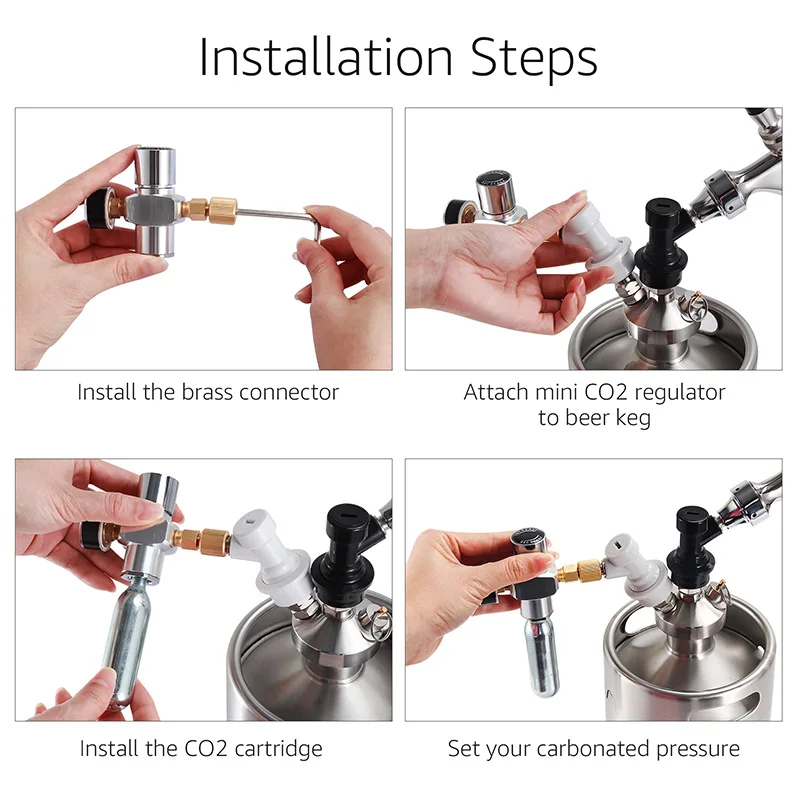 Installation Steps

Install the brass connector

Attach mini CO2 regulator to beer keg

Install the CO2 cartridge

Set your carbonated pressure