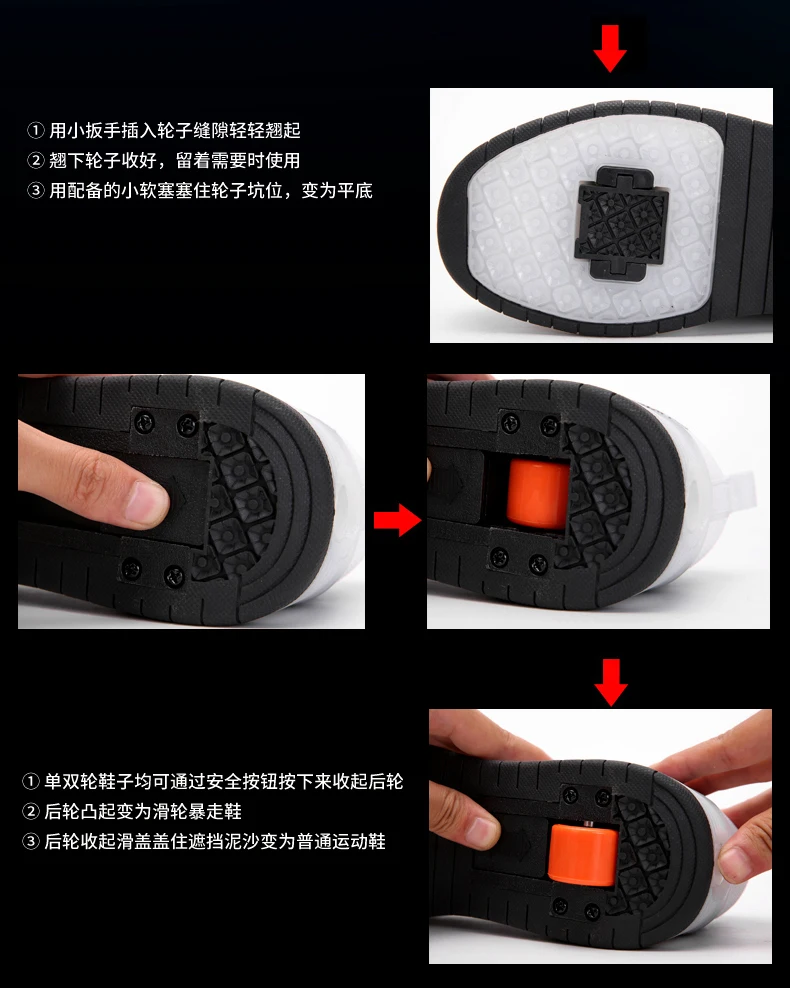 ① 用小扳手插入轮子缝隙轻轻翘起
② 翘下轮子收好，留着需要时使用
③ 用配备的小软塞塞住轮子坑位，变为平底

① 单双轮鞋子均可通过安全按钮按下来收起后轮
② 后轮凸起变为滑轮暴走鞋
③ 后轮收起滑盖盖住遮挡泥沙变为普通运动鞋