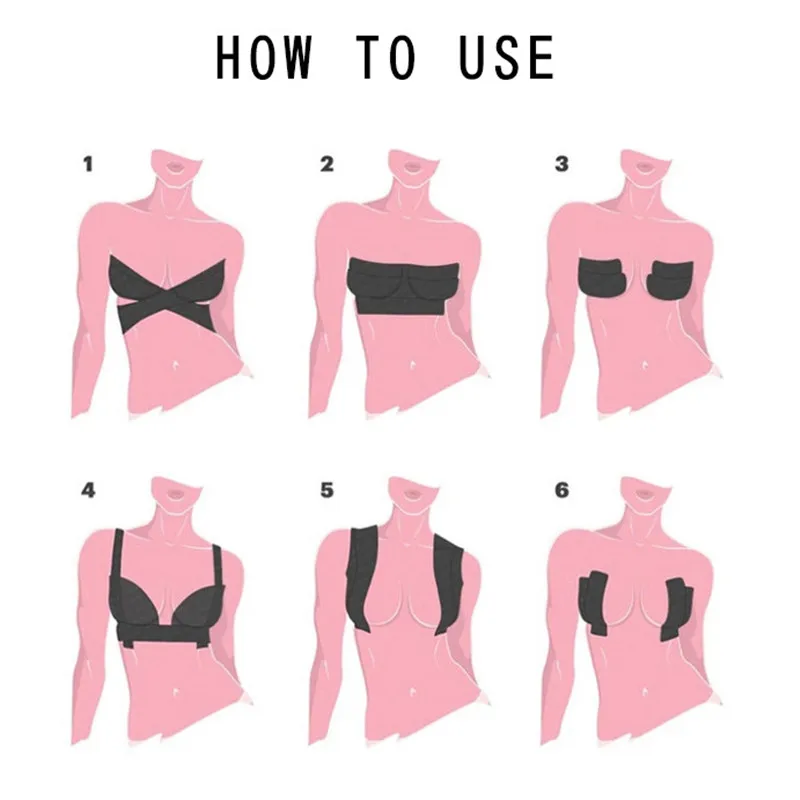 HOW TO USE

1

2

3

4

5

6