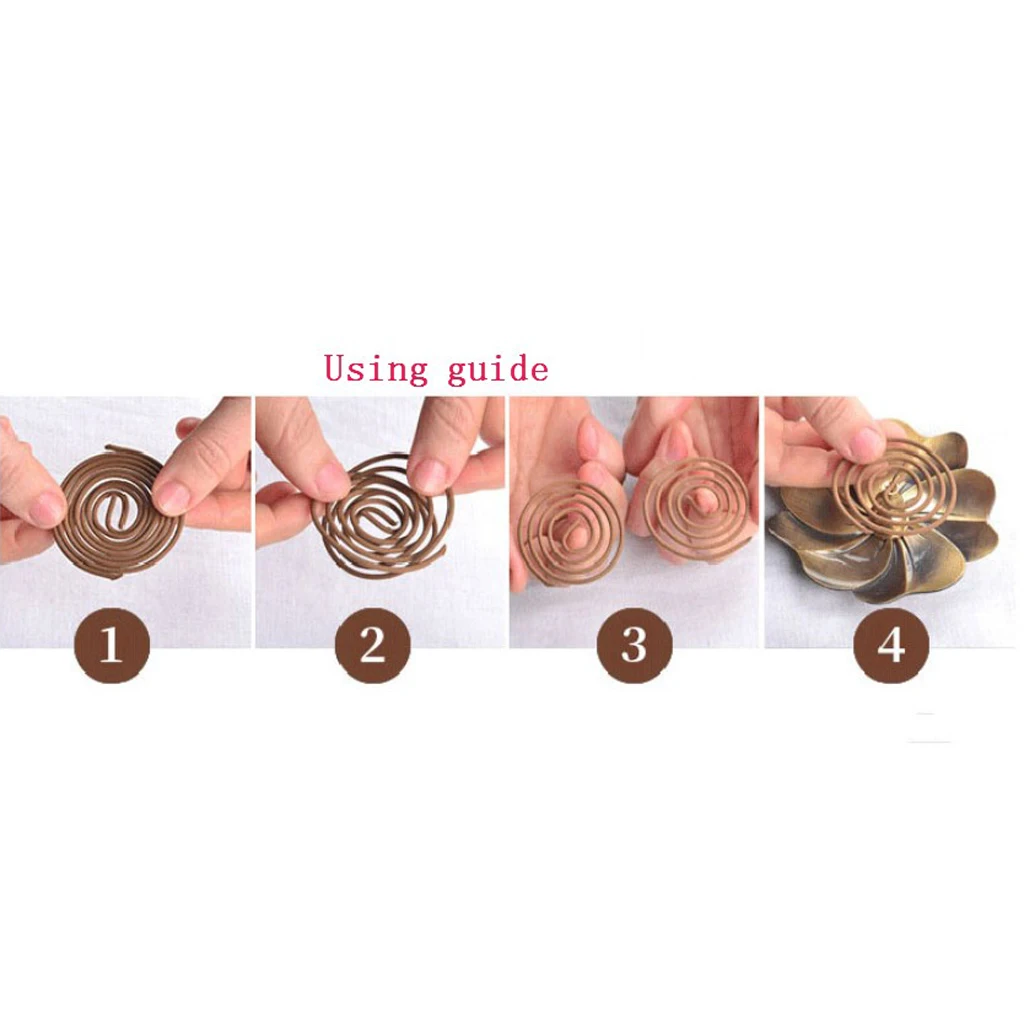 Using guide

1

2

3

4