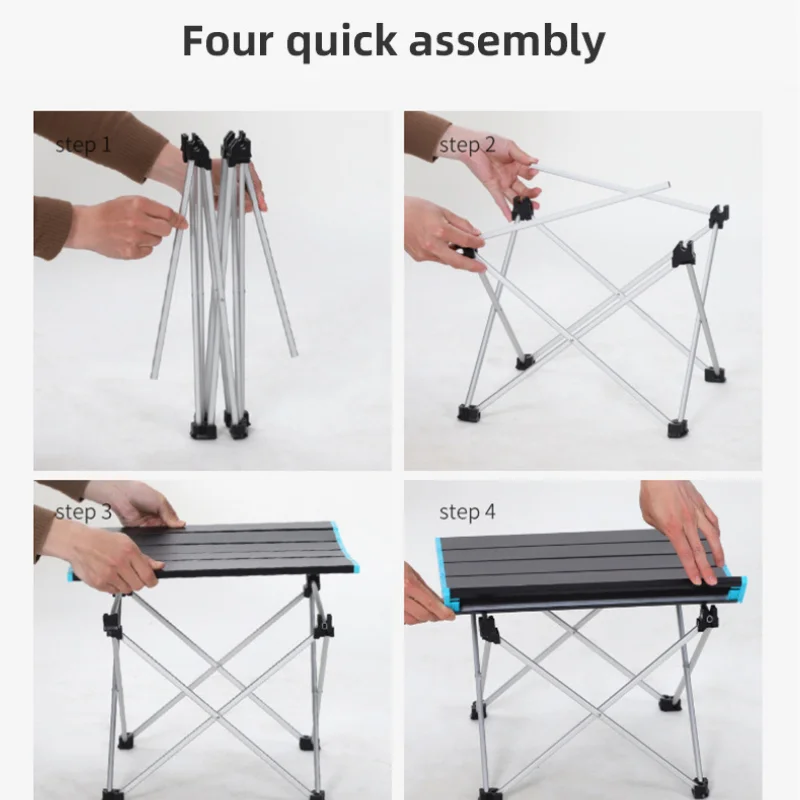 Four quick assembly

step 1

step 2

step 3

step 4