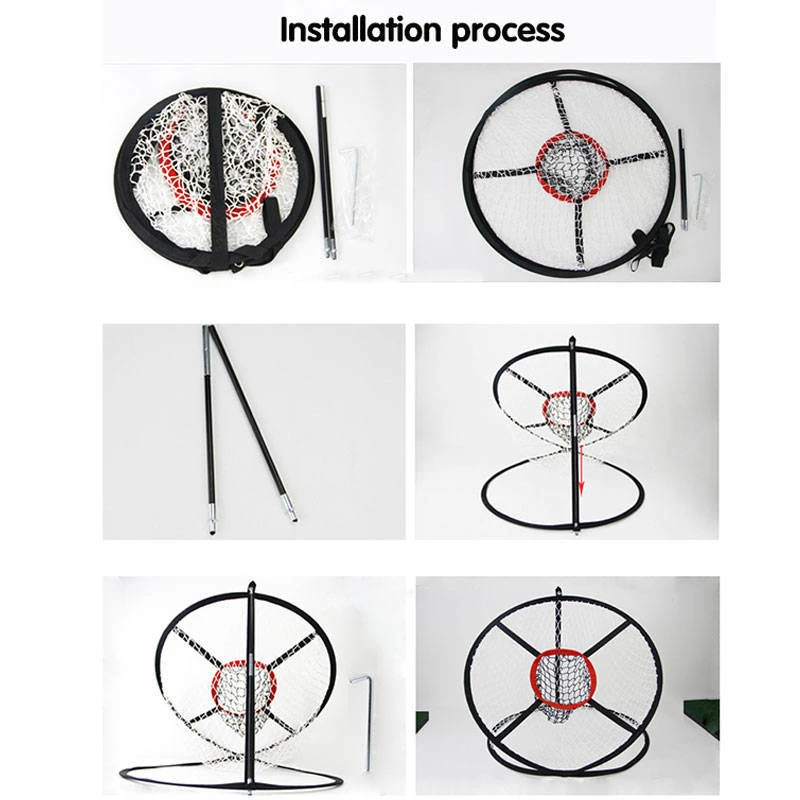 Installation process