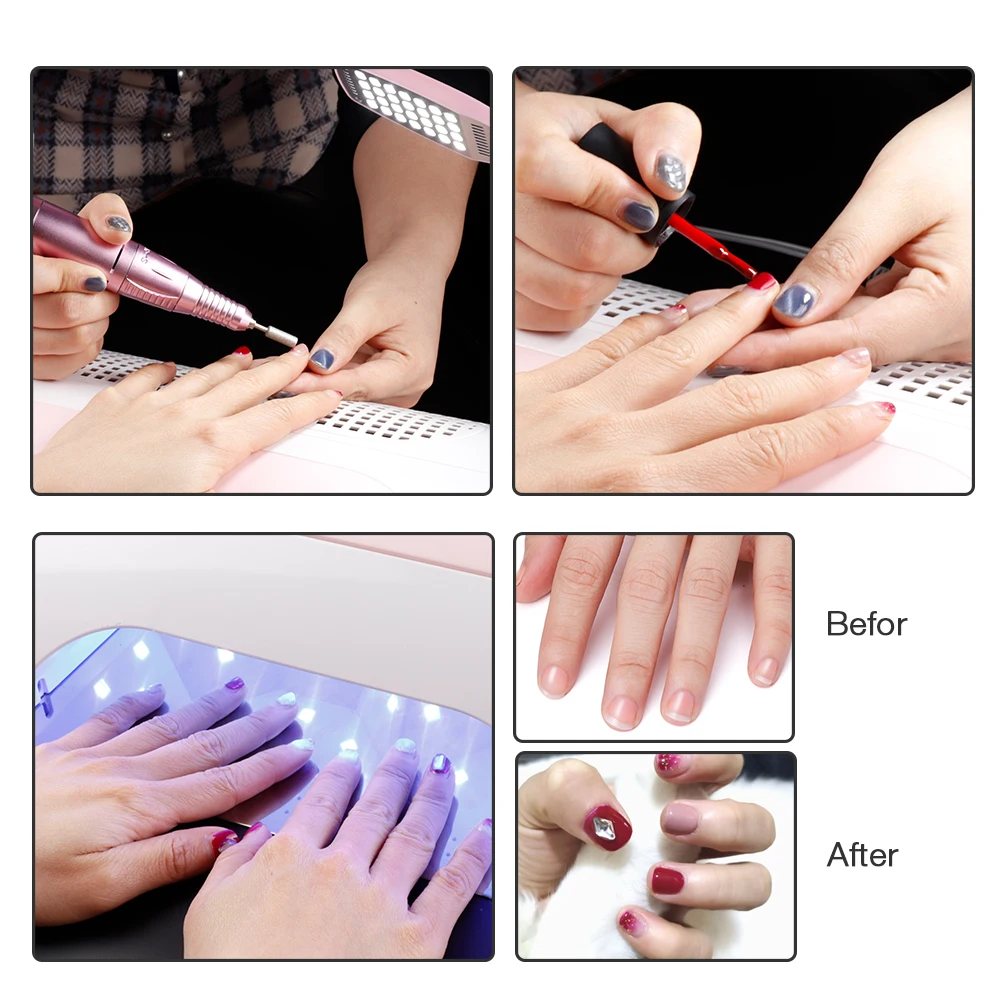 Befor

After