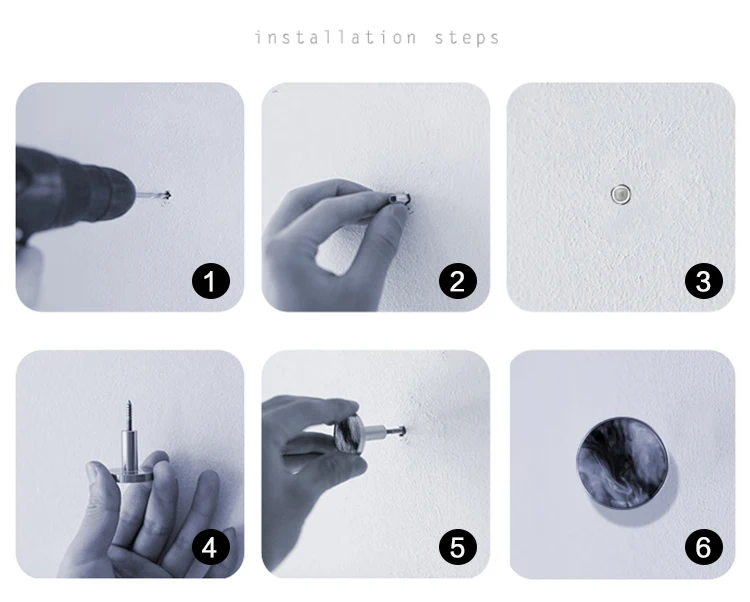 installation steps

1

2

3

4

5

6