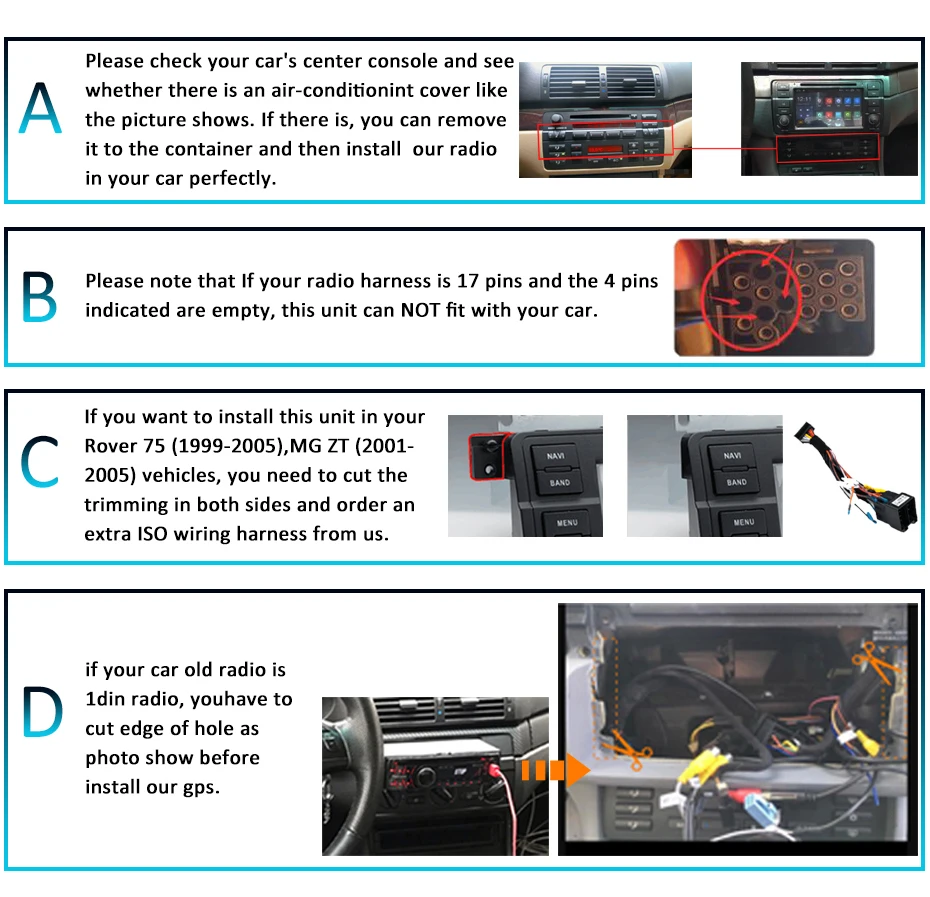 A

Please check your car's center console and see whether there is an air-conditionint cover like the picture shows. If there is, you can remove it to the container and then install our radio in your car perfectly.

B

Please note that If your radio harness is 17 pins and the 4 pins indicated are empty, this unit can NOT fit with your car.

C

If you want to install this unit in your Rover 75 (1999-2005),MG ZT (2001-2005) vehicles, you need to cut the trimming in both sides and order an extra ISO wiring harness from us.

NAVI
BAND
MENU

NAVI
BAND
MENU

D

if your car old radio is 1din radio, youhave to cut edge of hole as photo show before install our gps.