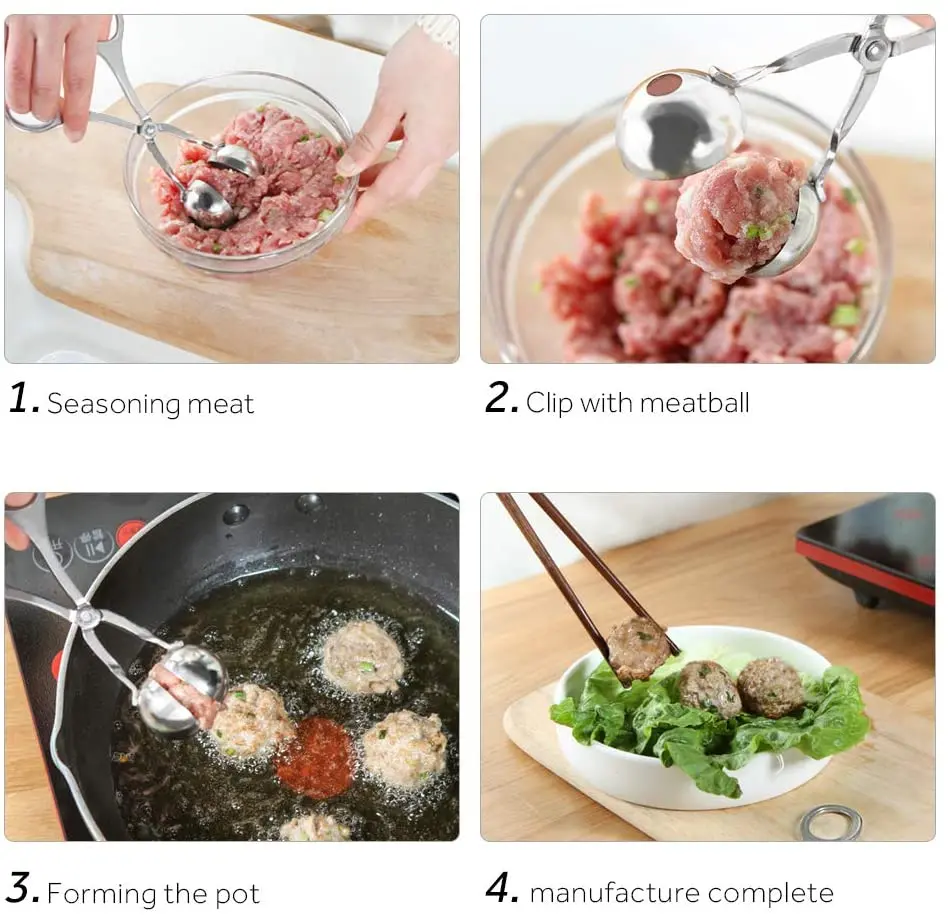 1. Seasoning meat

2. Clip with meatball

3. Forming the pot

4. manufacture complete