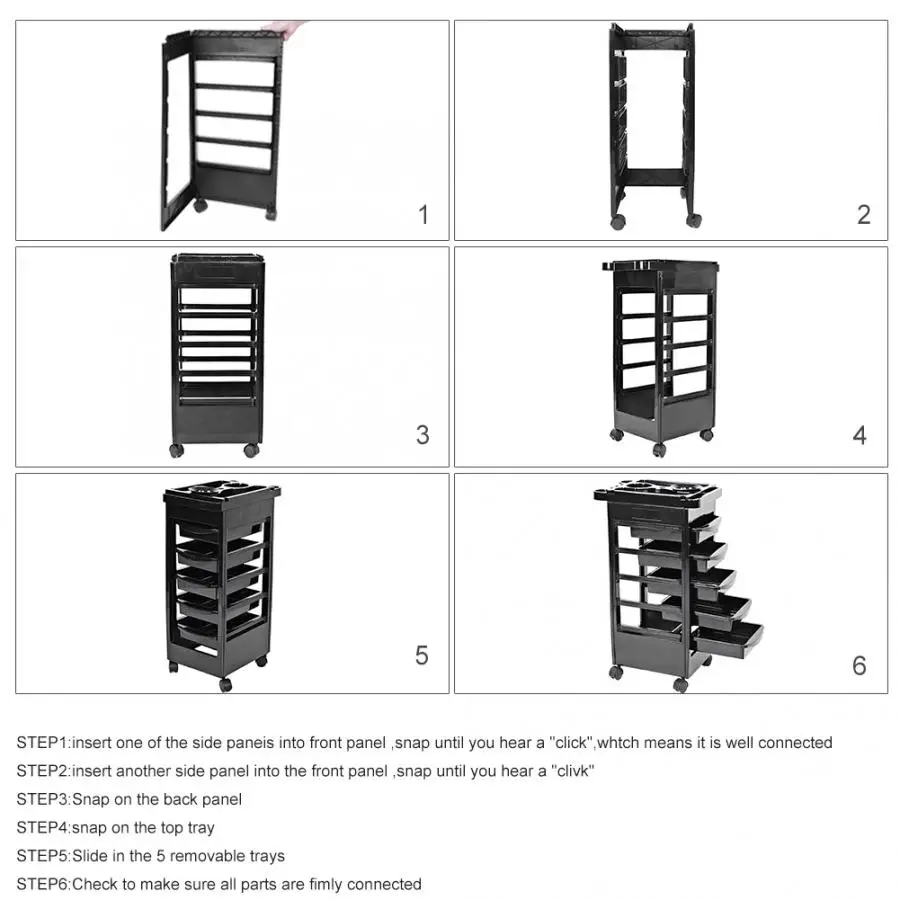 1

2

3

4

5

6

STEP1:insert one of the side paneis into front panel ,snap until you hear a "click",whtch means it is well connected

STEP2:insert another side panel into the front panel ,snap until you hear a "clivk"

STEP3:Snap on the back panel

STEP4:snap on the top tray

STEP5:Slide in the 5 removable trays

STEP6:Check to make sure all parts are fimly connected