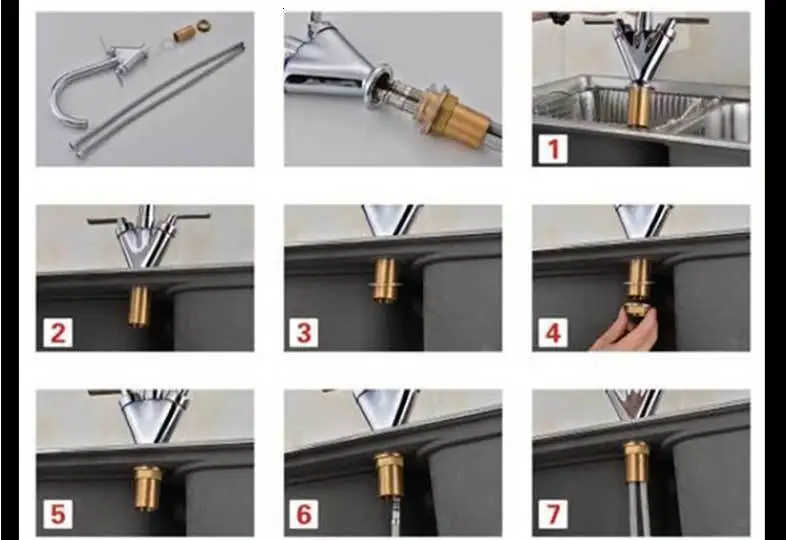 1

2

3

4

5

6

7