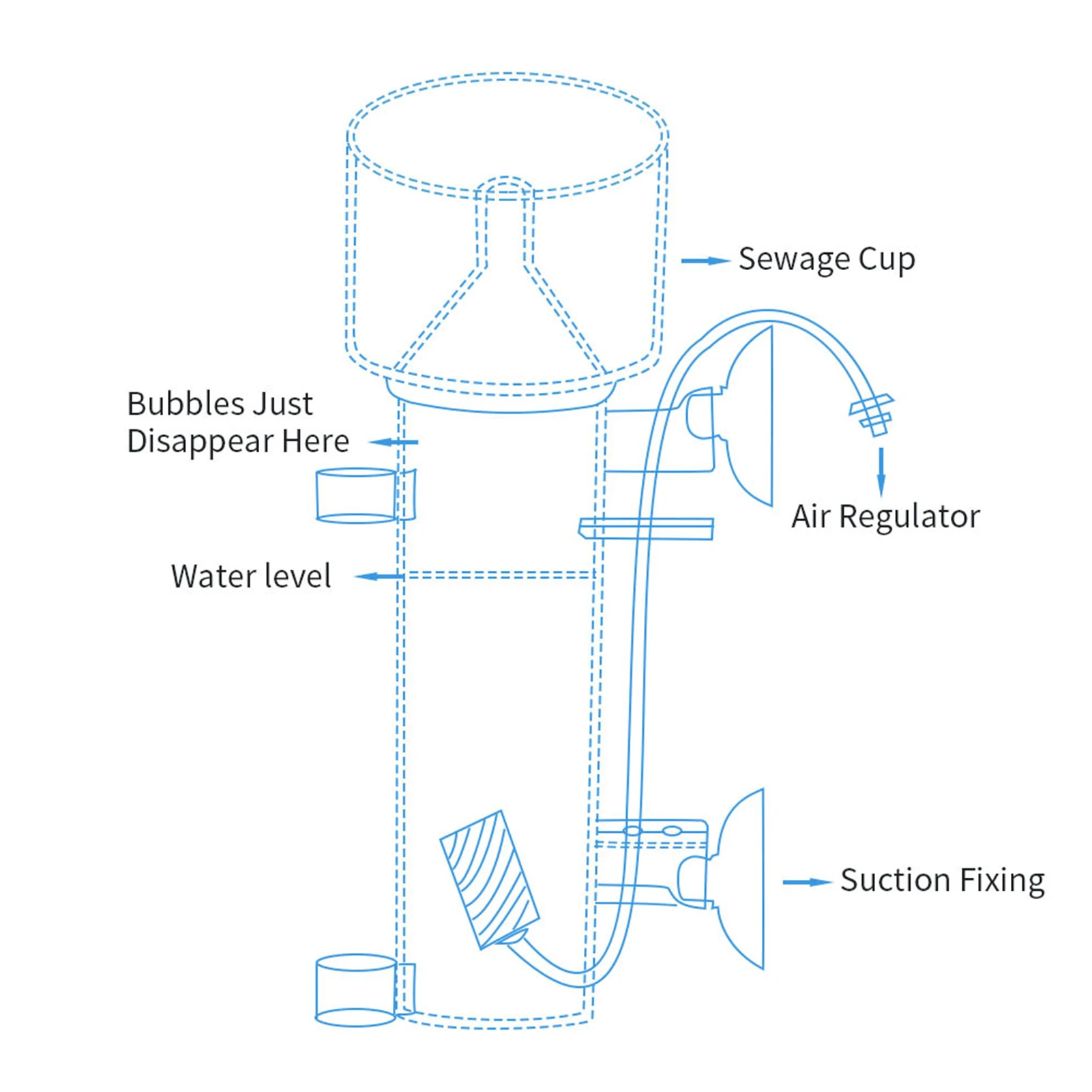 Sewage Cup

Bubbles Just Disappear Here

Air Regulator

Water level

Suction Fixing