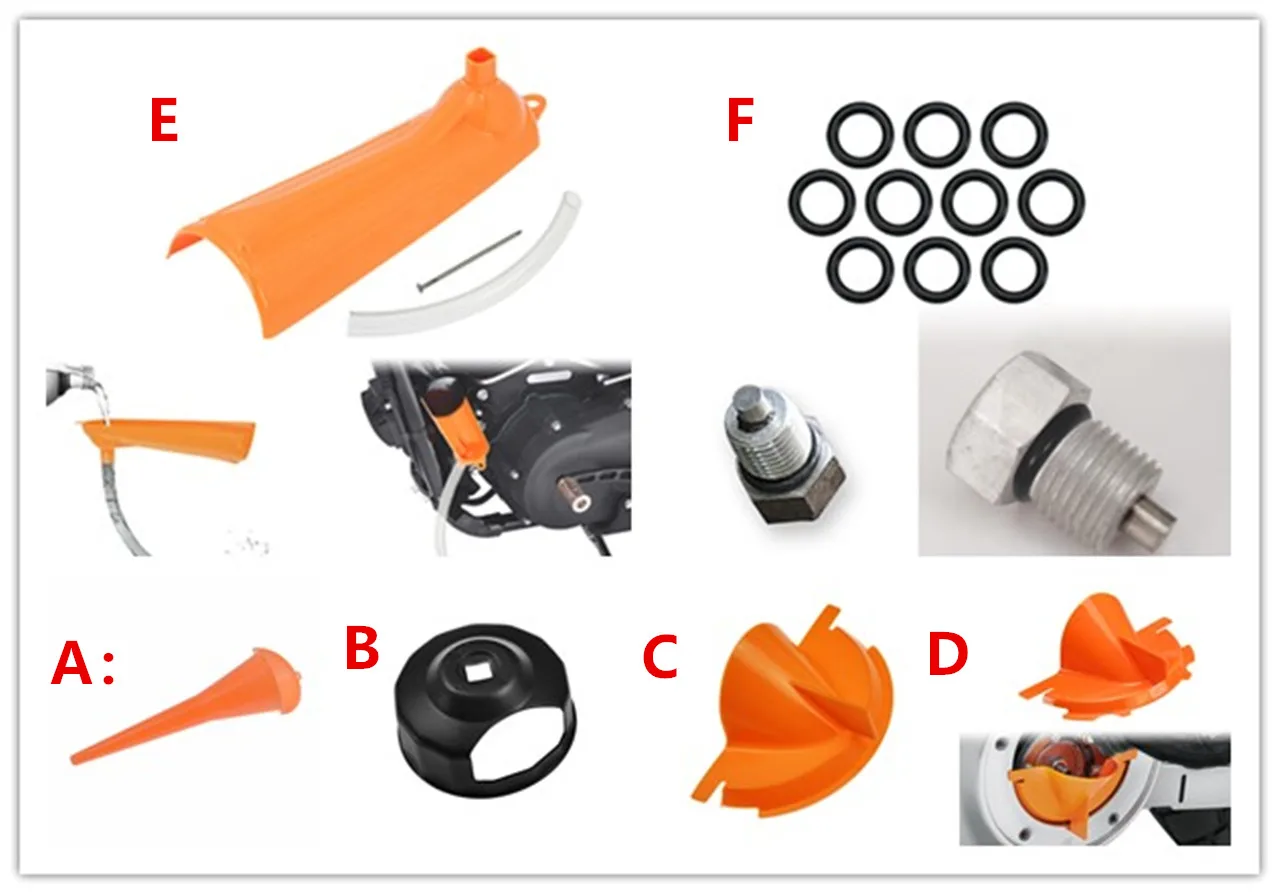 E

F

A:

B

C

D