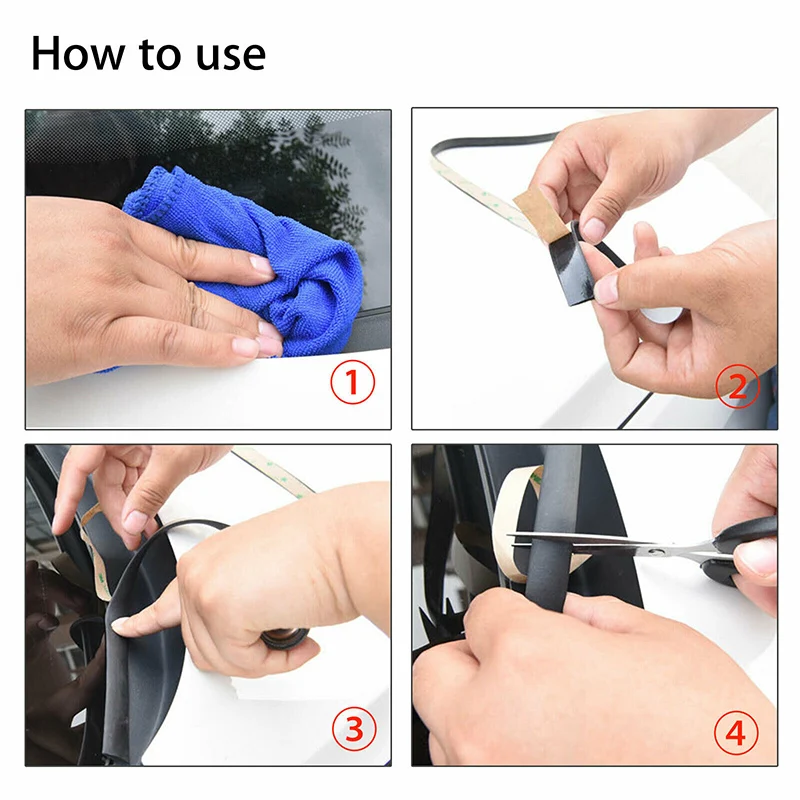 How to use

①

②

③

④