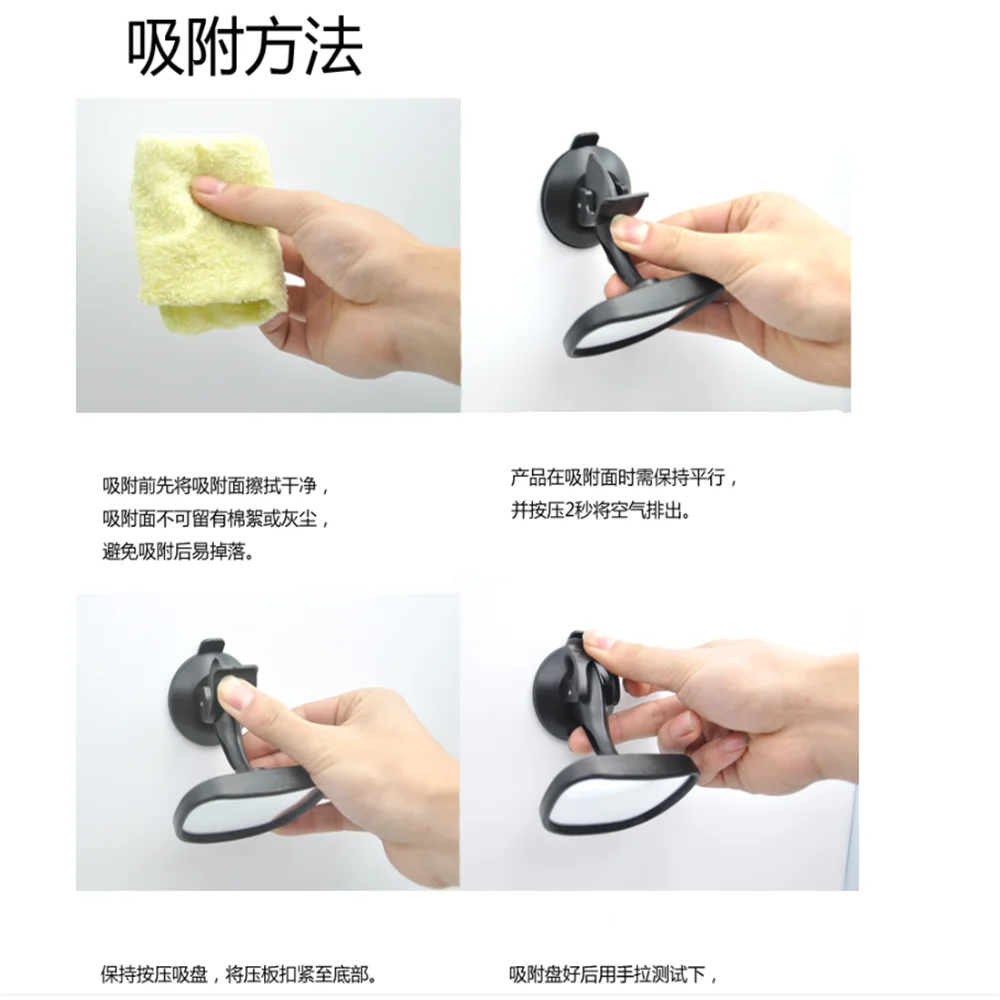 吸附方法

吸附前先将吸附面擦拭干净，吸附面不可留有棉絮或灰尘，避免吸附后易掉落。

产品在吸附面时需保持平行，并按压2秒将空气排出。

保持按压吸盘，将压板扣紧至底部。

吸附盘好后用手拉测试下，