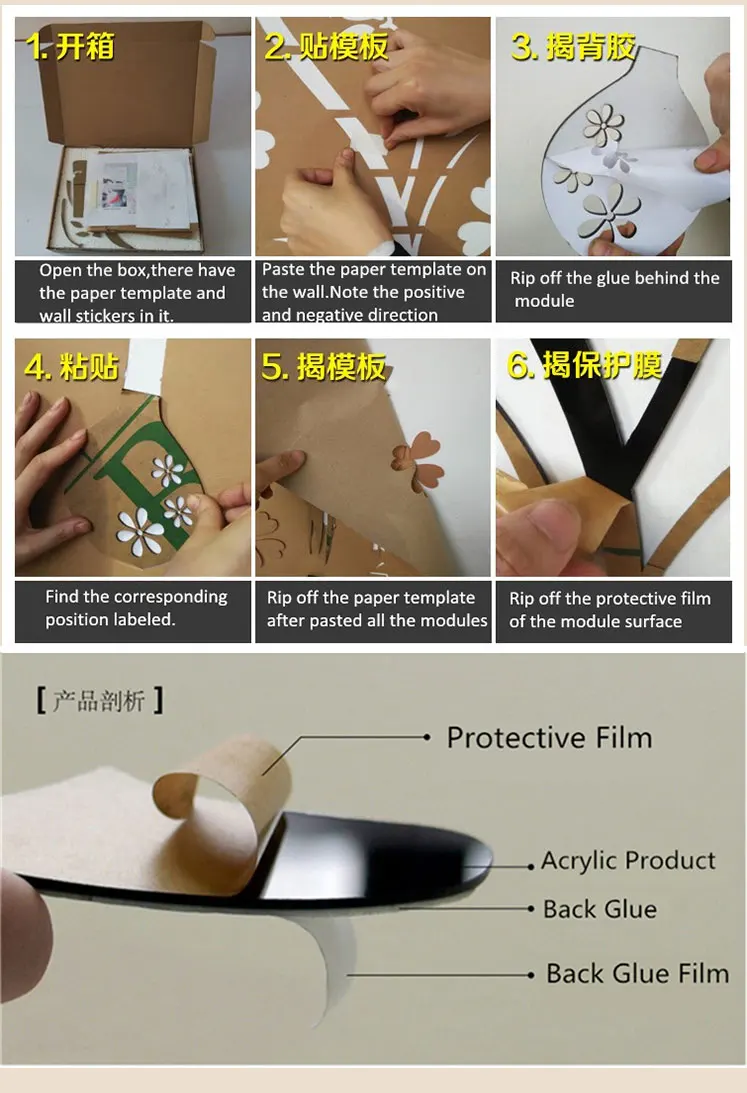 1. 开箱

Open the box,there have the paper template and wall stickers in it.

2. 贴模板

Paste the paper template on the wall.Note the positive and negative direction

3. 揭背胶

Rip off the glue behind the module

4. 粘贴

Find the corresponding position labeled.

5. 揭模板

Rip off the paper template after pasted all the modules

6. 揭保护膜

Rip off the protective film of the module surface

【产品剖析】

Protective Film

Acrylic Product

Back Glue

Back Glue Film