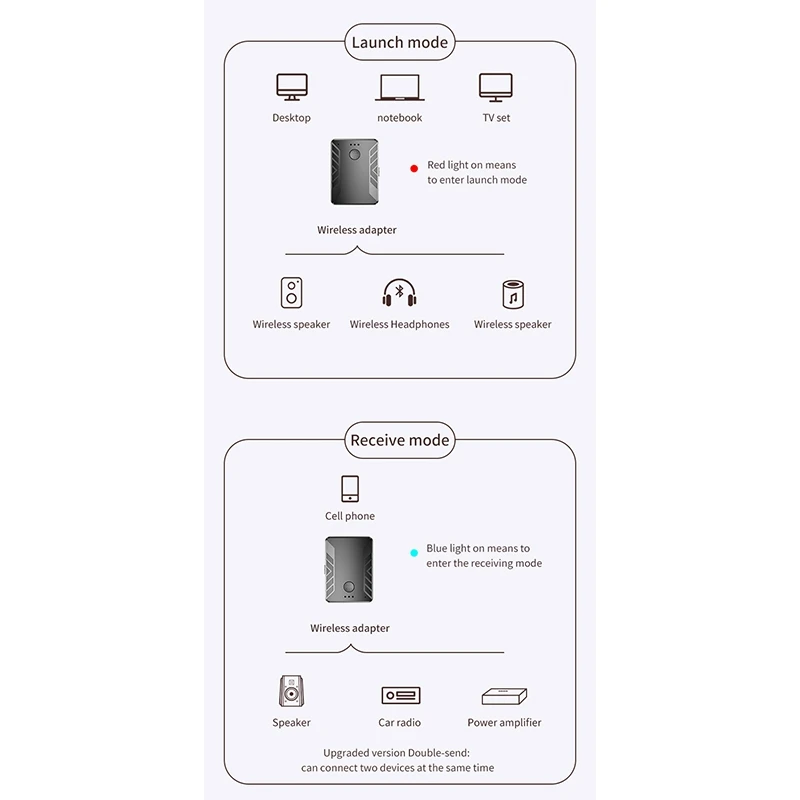 Launch mode

Desktop

notebook

TV set

Red light on means to enter launch mode

Wireless adapter

Wireless speaker

Wireless Headphones

Wireless speaker

Receive mode

Cell phone

Blue light on means to enter the receiving mode

Wireless adapter

Speaker

Car radio

Power amplifier

Upgraded version Double-send: can connect two devices at the same time