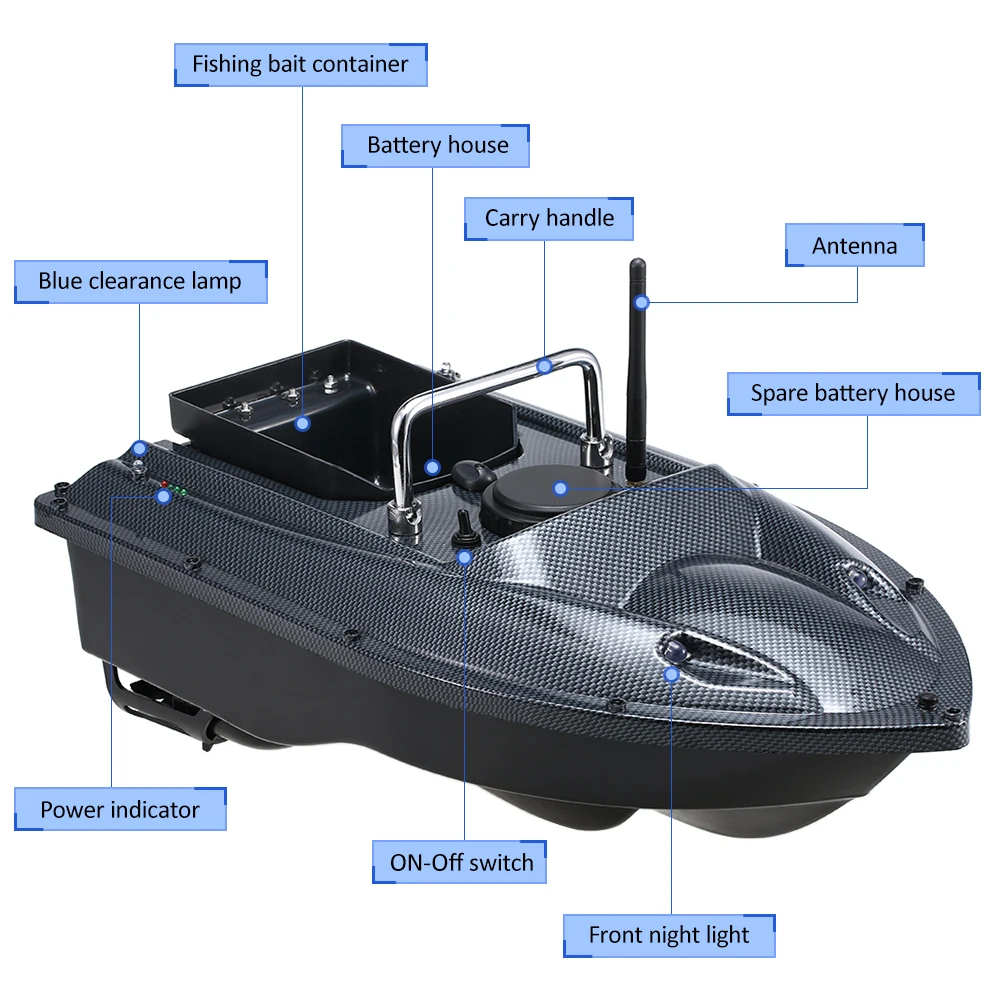 Fishing bait container

Battery house

Carry handle

Antenna

Blue clearance lamp

Spare battery house

Power indicator

ON-Off switch

Front night light