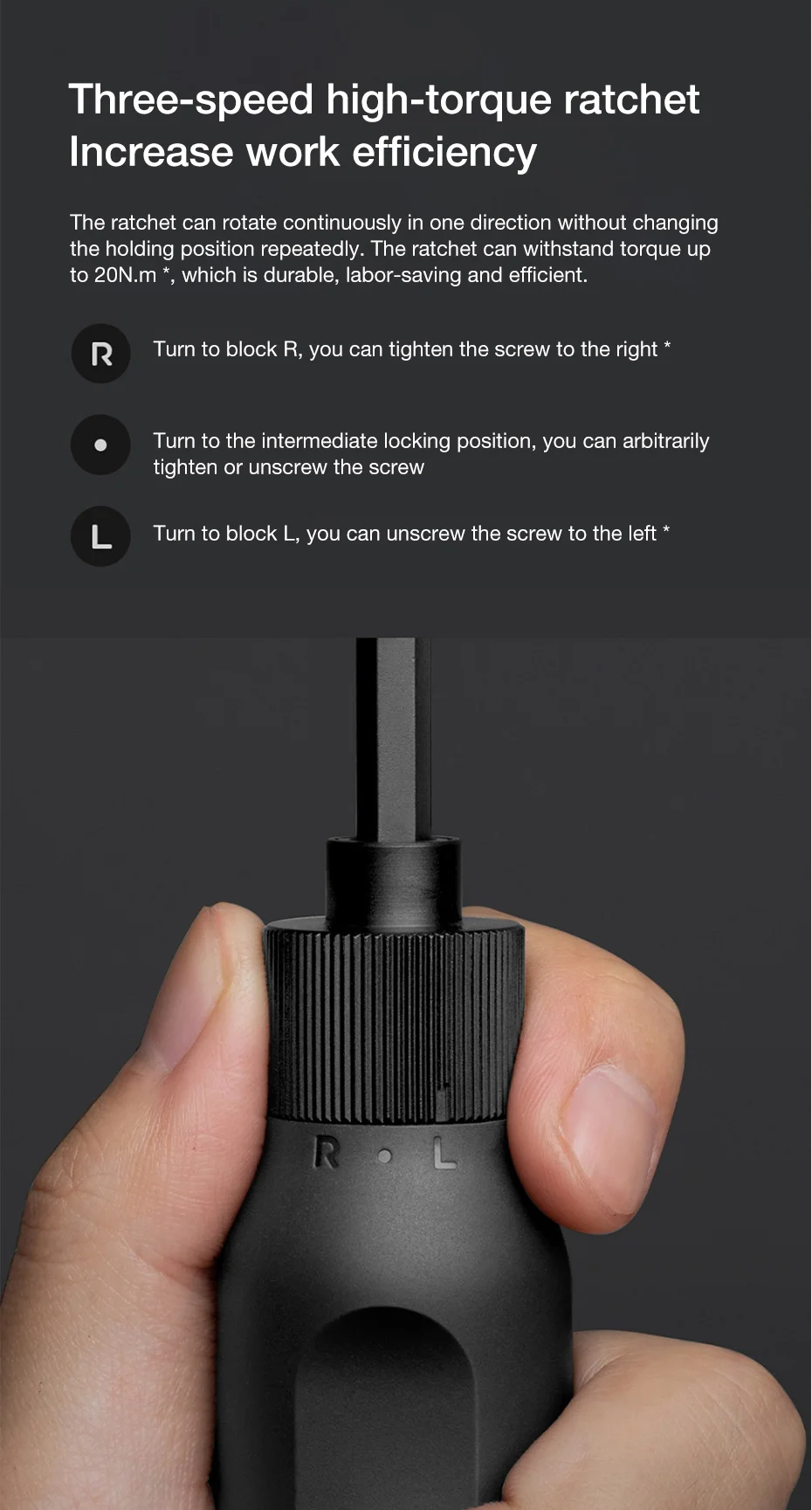 Three-speed high-torque ratchet
Increase work efficiency

The ratchet can rotate continuously in one direction without changing the holding position repeatedly. The ratchet can withstand torque up to 20N.m *, which is durable, labor-saving and efficient.

R
Turn to block R, you can tighten the screw to the right *

•
Turn to the intermediate locking position, you can arbitrarily tighten or unscrew the screw

L
Turn to block L, you can unscrew the screw to the left *

R • L