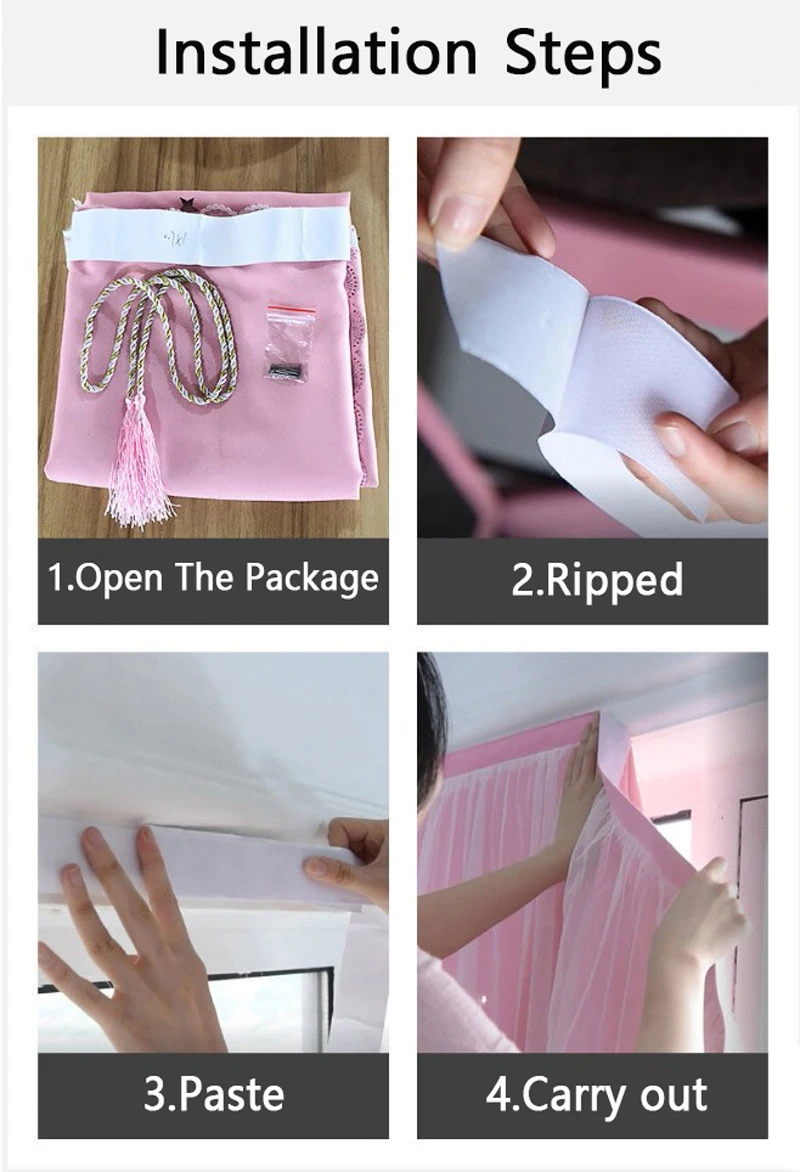 Installation Steps

1.Open The Package

2.Ripped

3.Paste

4.Carry out