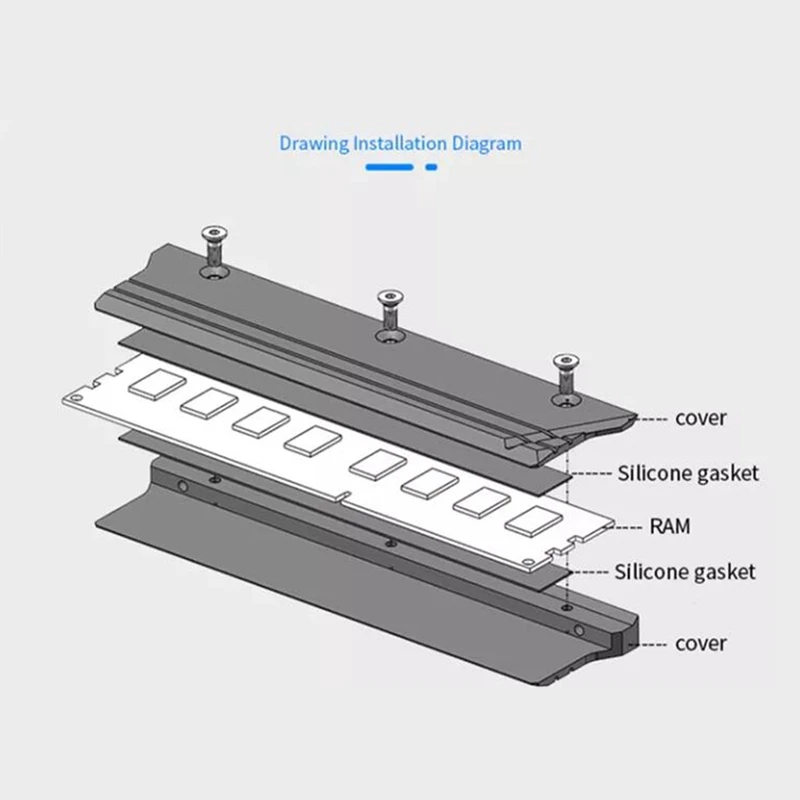 Drawing Installation Diagram

cover

Silicone gasket

RAM

Silicone gasket

cover