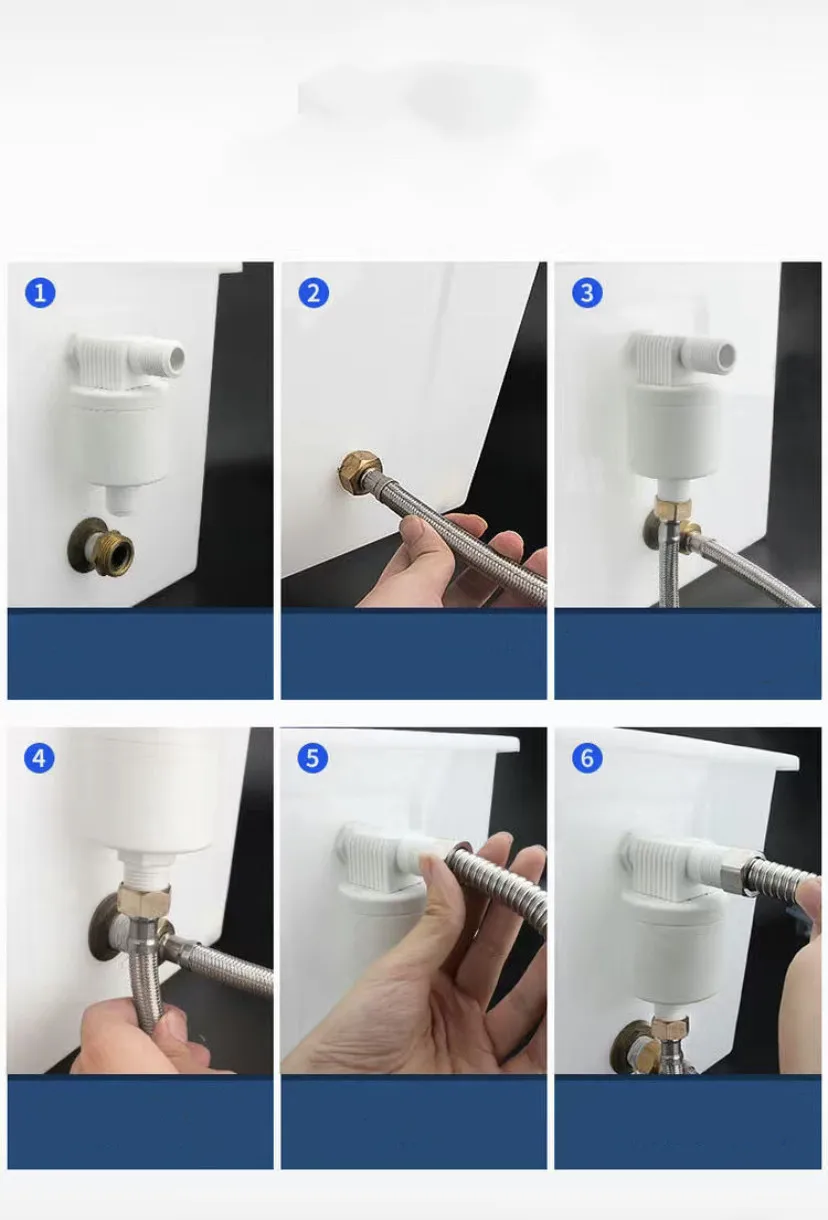 1

2

3

4

5

6