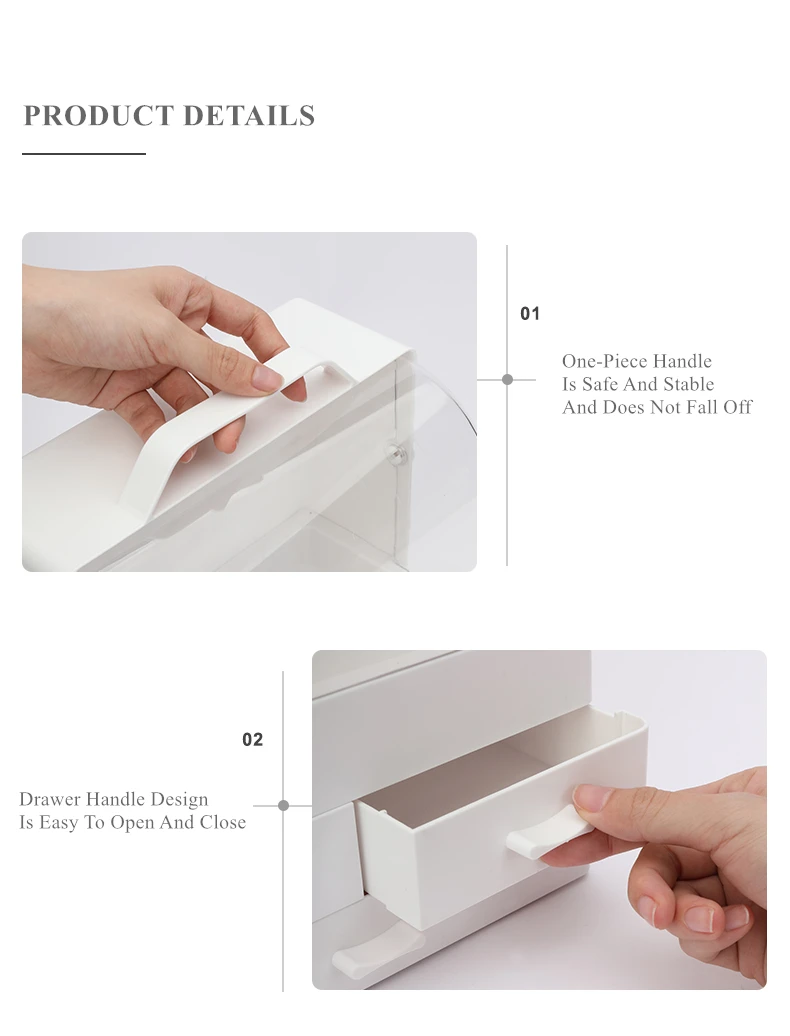 PRODUCT DETAILS

01

One-Piece Handle
Is Safe And Stable
And Does Not Fall Off

02

Drawer Handle Design
Is Easy To Open And Close