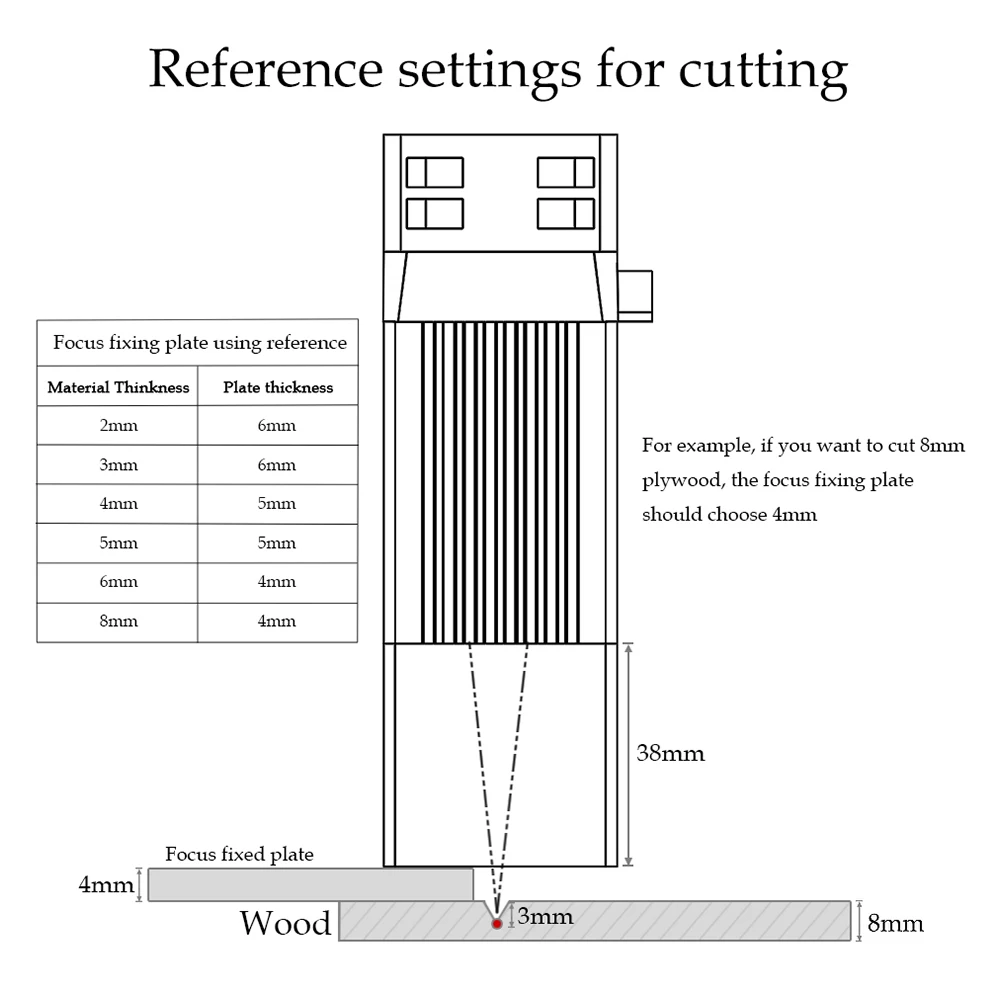 Reference settings for cutting

Focus fixing plate using reference

| Material Thinkness | Plate thickness |
|---|---|
| 2mm | 6mm |
| 3mm | 6mm |
| 4mm | 5mm |
| 5mm | 5mm |
| 6mm | 4mm |
| 8mm | 4mm |

For example, if you want to cut 8mm plywood, the focus fixing plate should choose 4mm

38mm

Focus fixed plate

4mm

Wood

3mm

8mm