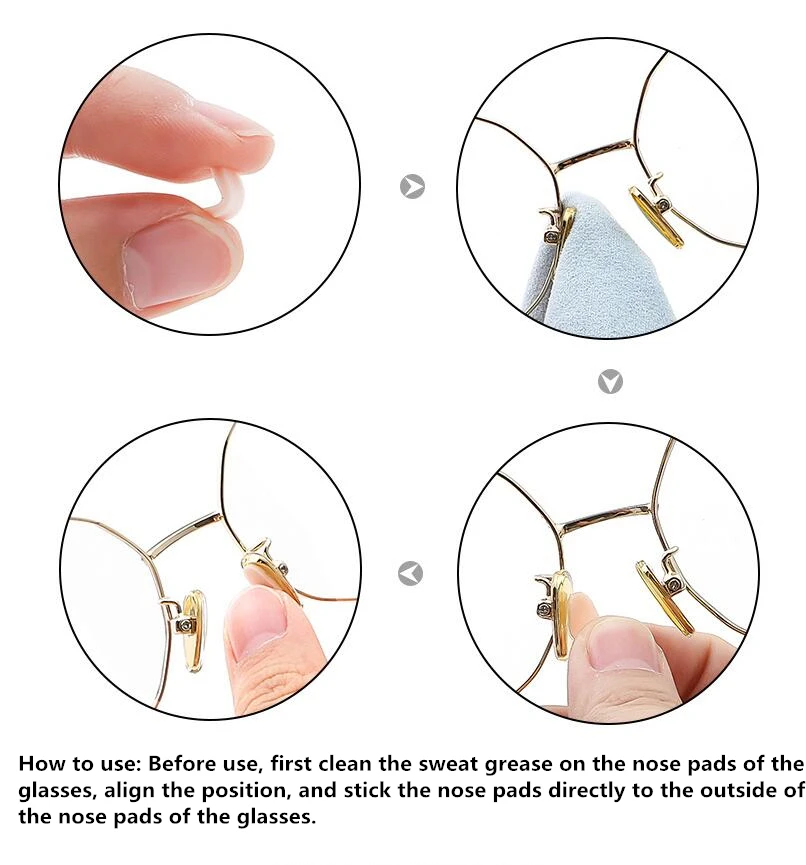 How to use: Before use, first clean the sweat grease on the nose pads of the glasses, align the position, and stick the nose pads directly to the outside of the nose pads of the glasses.