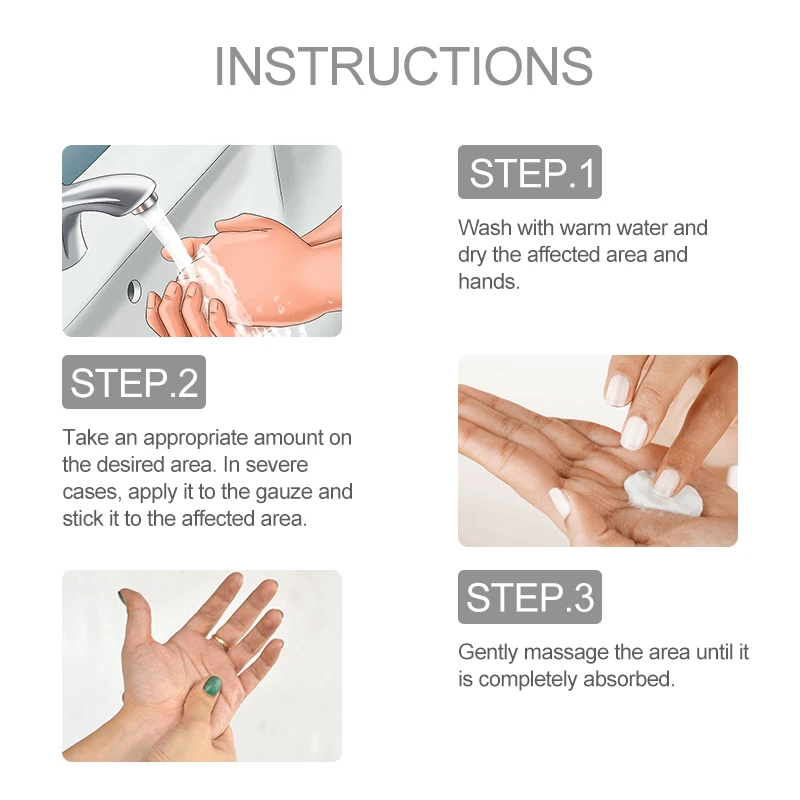 INSTRUCTIONS

STEP.1

Wash with warm water and dry the affected area and hands.

STEP.2

Take an appropriate amount on the desired area. In severe cases, apply it to the gauze and stick it to the affected area.

STEP.3

Gently massage the area until it is completely absorbed.