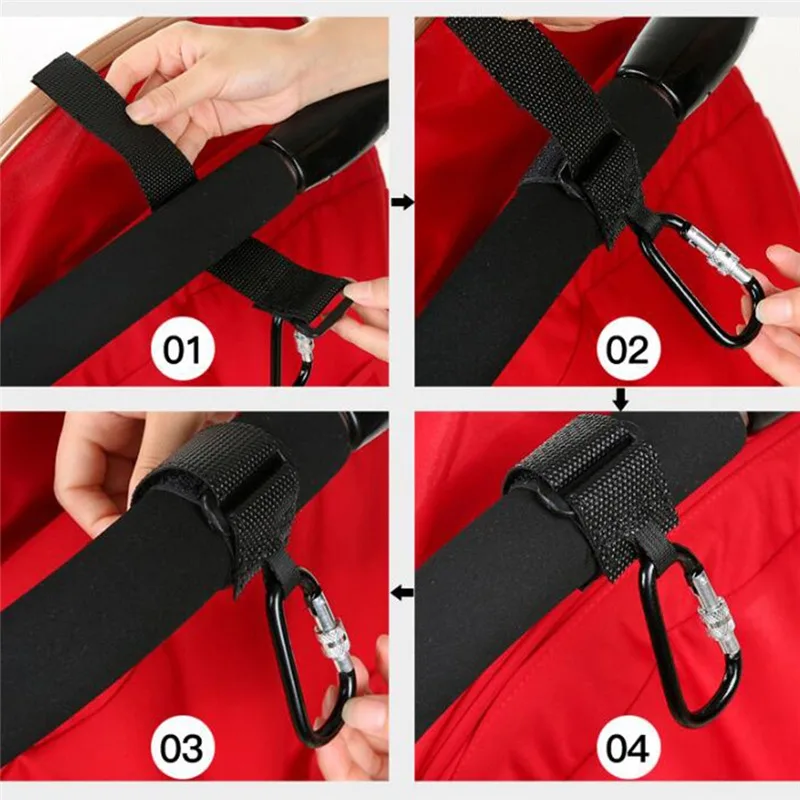 01

02

03

04