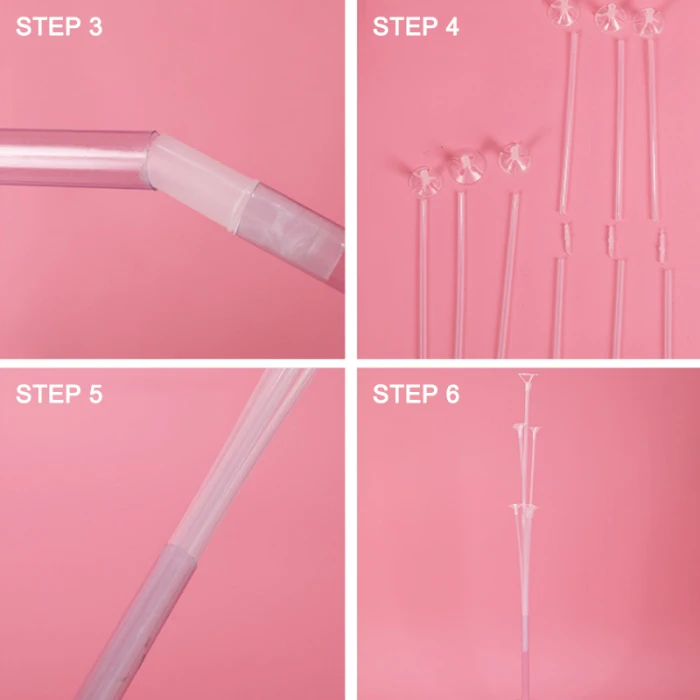 STEP 3

STEP 4

STEP 5

STEP 6