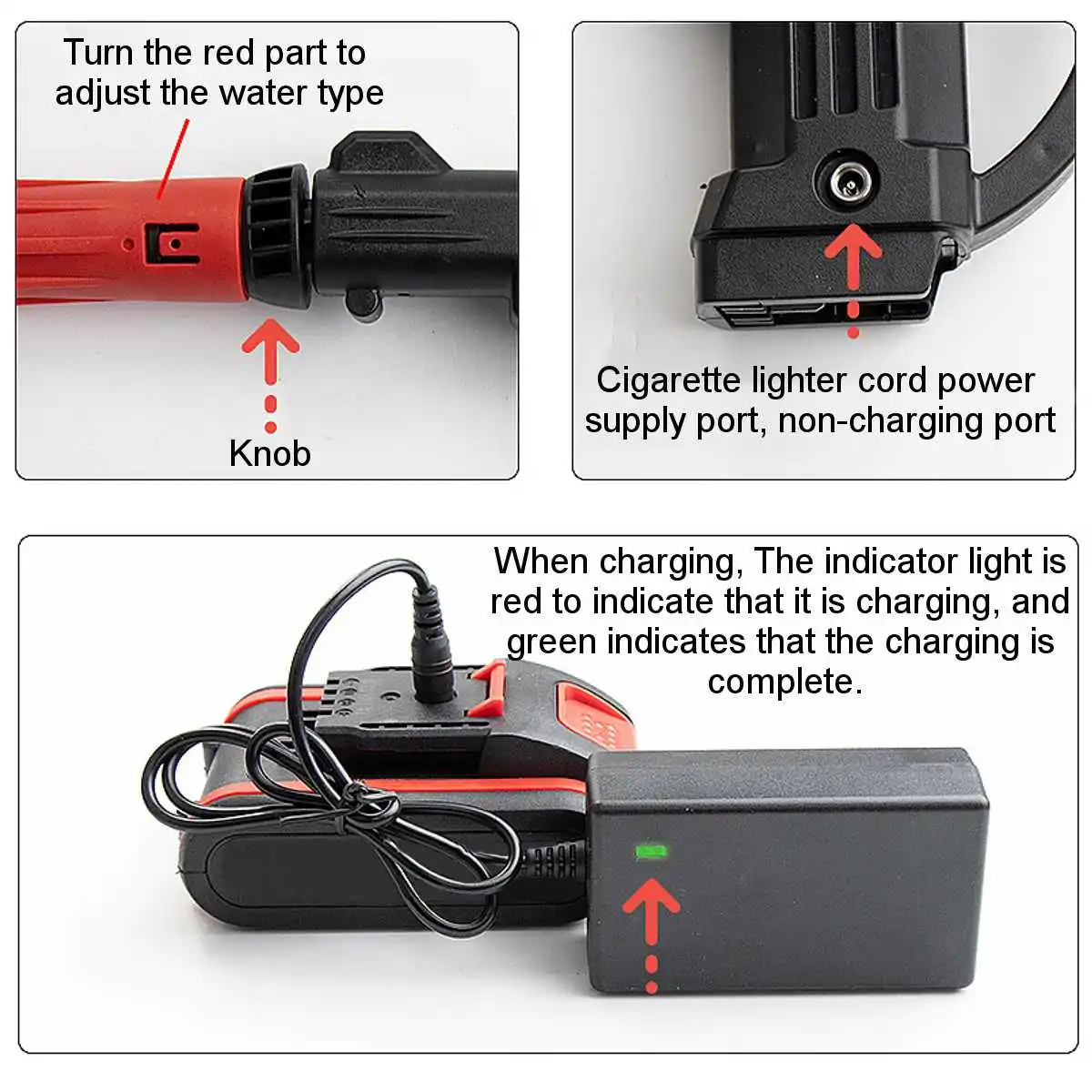 Turn the red part to adjust the water type

Knob

Cigarette lighter cord power supply port, non-charging port

When charging, The indicator light is red to indicate that it is charging, and green indicates that the charging is complete.