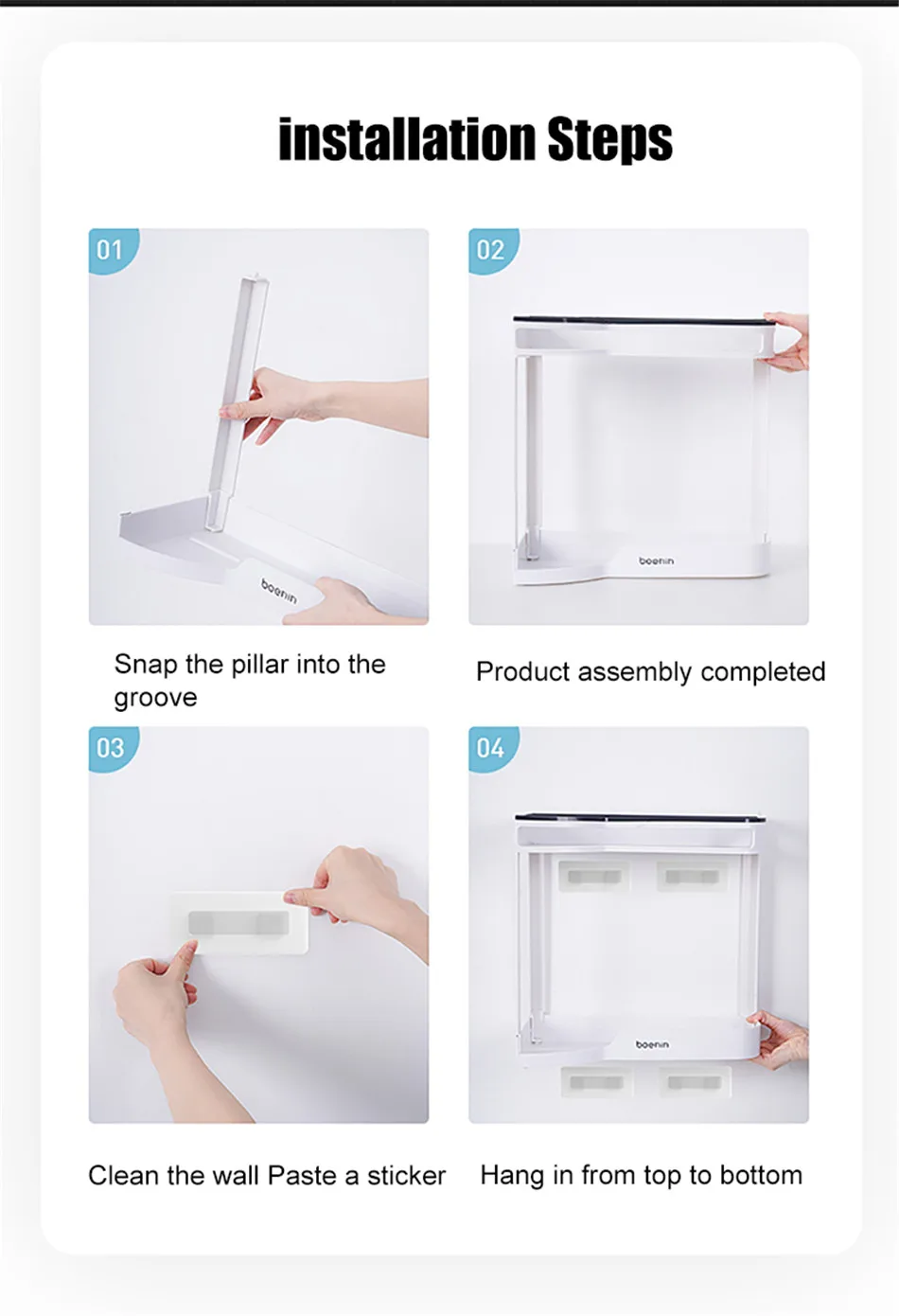 installation Steps

01

boenin

Snap the pillar into the groove

02

boenin

Product assembly completed

03

Clean the wall Paste a sticker

04

boenin

Hang in from top to bottom