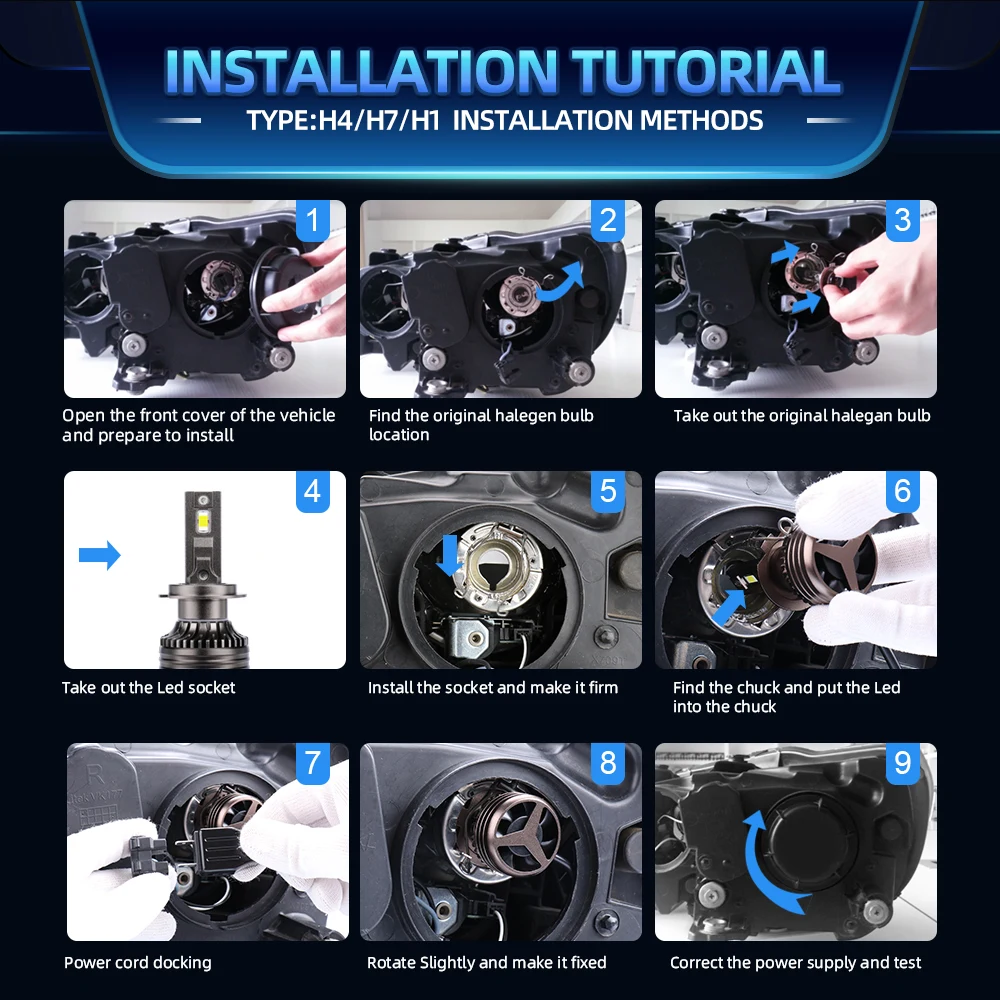 INSTALLATION TUTORIAL

TYPE:H4/H7/H1 INSTALLATION METHODS

1

Open the front cover of the vehicle and prepare to install

2

Find the original halegen bulb location

3

Take out the original halegan bulb

4

Take out the Led socket

5

Install the socket and make it firm

6

Find the chuck and put the Led into the chuck

7

Power cord docking

8

Rotate Slightly and make it fixed

9

Correct the power supply and test