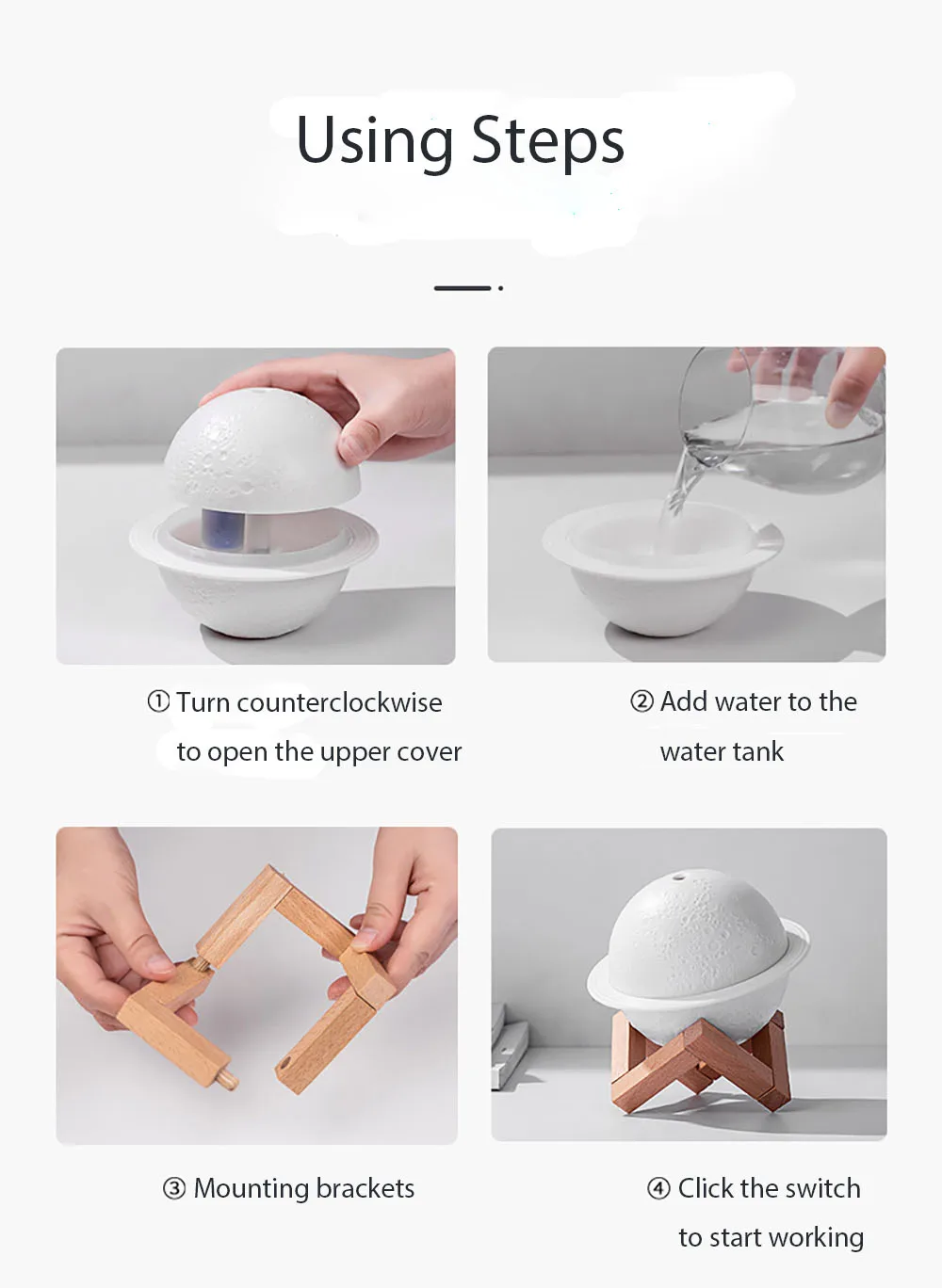 Using Steps

① Turn counterclockwise to open the upper cover

② Add water to the water tank

③ Mounting brackets

④ Click the switch to start working