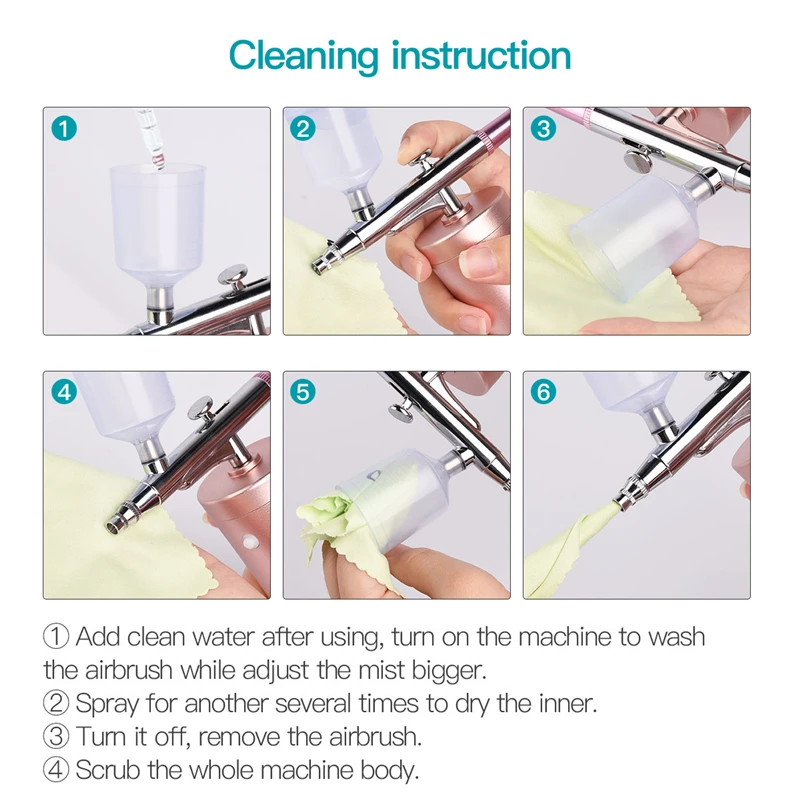 Cleaning instruction

1

2

3

4

5

6

① Add clean water after using, turn on the machine to wash the airbrush while adjust the mist bigger.
② Spray for another several times to dry the inner.
③ Turn it off, remove the airbrush.
④ Scrub the whole machine body.