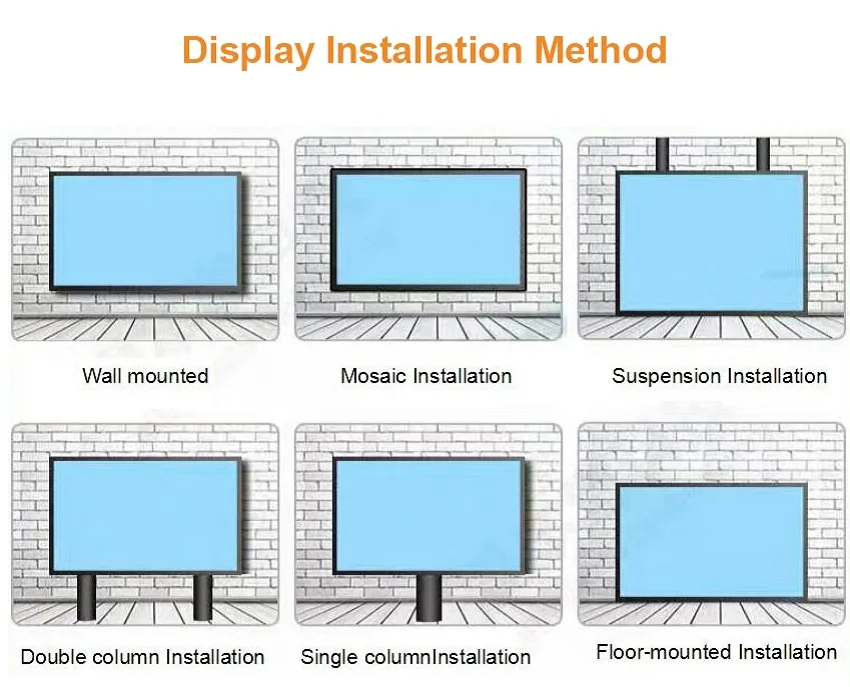 Display Installation Method

Wall mounted

Mosaic Installation

Suspension Installation

Double column Installation

Single columnInstallation

Floor-mounted Installation