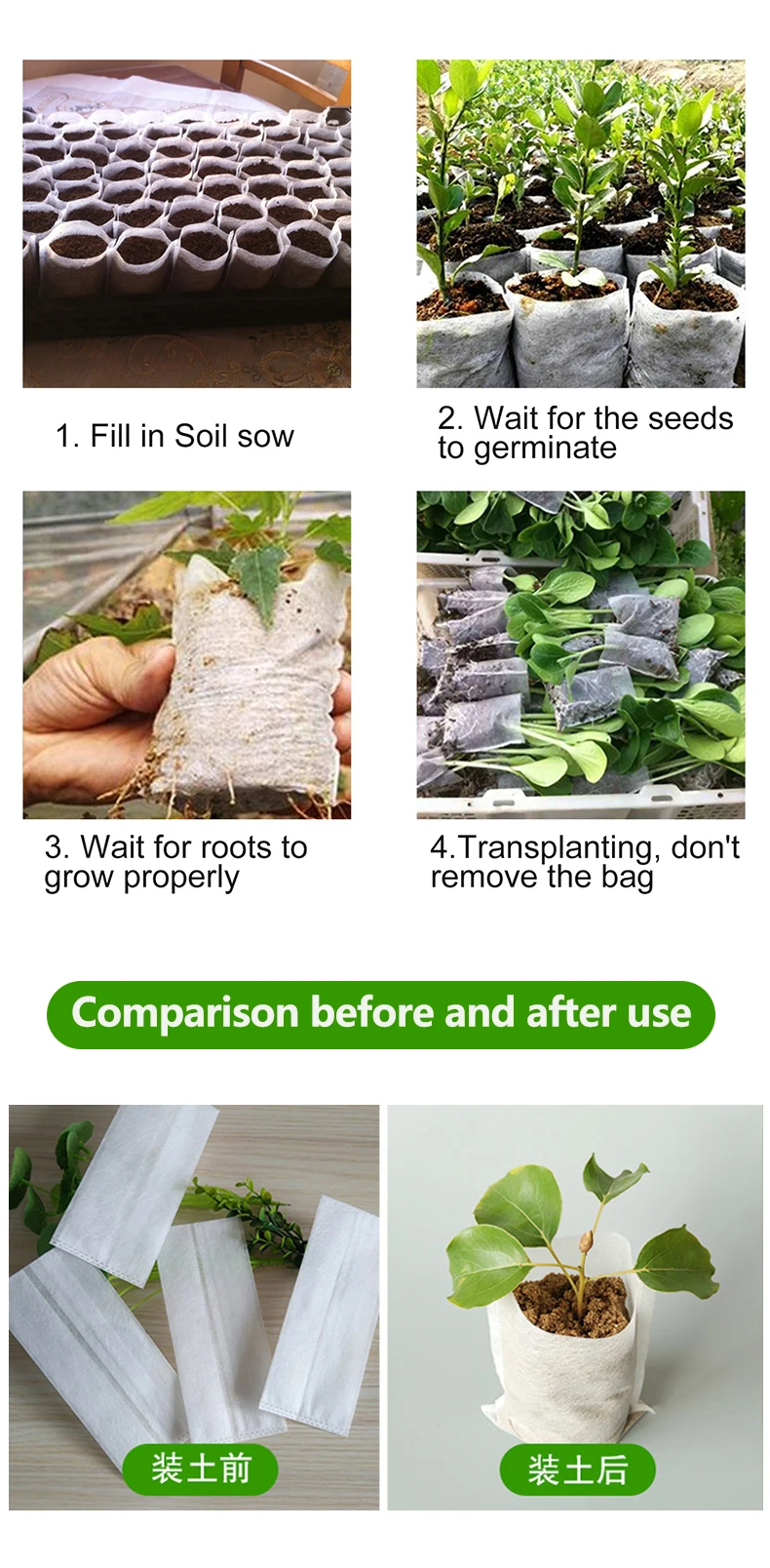 1. Fill in Soil sow

2. Wait for the seeds to germinate

3. Wait for roots to grow properly

4.Transplanting, don't remove the bag

Comparison before and after use

装土前

装土后