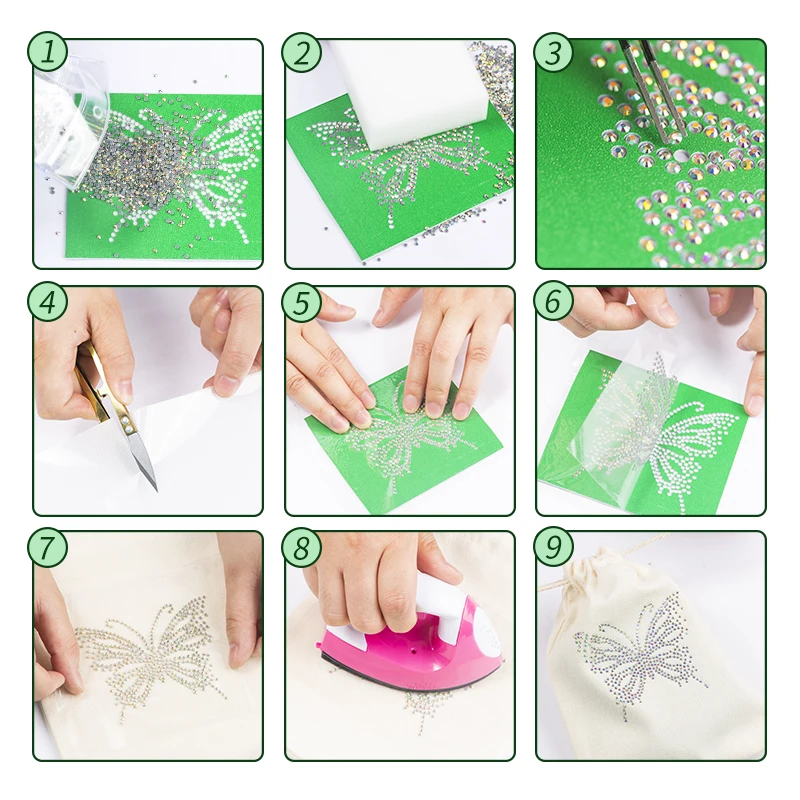 1

2

3

4

5

6

7

8

9