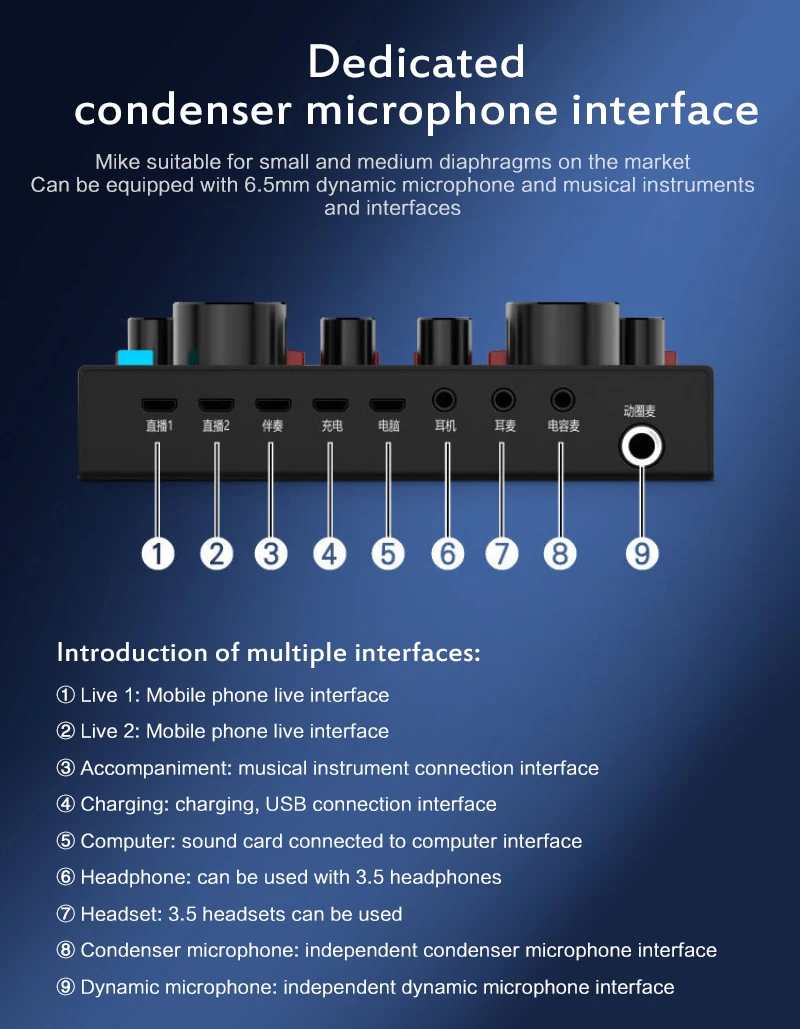 Dedicated
condenser microphone interface

Mike suitable for small and medium diaphragms on the market
Can be equipped with 6.5mm dynamic microphone and musical instruments and interfaces

直播1 直播2 伴奏 充电 电脑 耳机 耳麦 电容麦 动圈麦

1 2 3 4 5 6 7 8 9

Introduction of multiple interfaces:

① Live 1: Mobile phone live interface

② Live 2: Mobile phone live interface

③ Accompaniment: musical instrument connection interface

④ Charging: charging, USB connection interface

⑤ Computer: sound card connected to computer interface

⑥ Headphone: can be used with 3.5 headphones

⑦ Headset: 3.5 headsets can be used

⑧ Condenser microphone: independent condenser microphone interface

⑨ Dynamic microphone: independent dynamic microphone interface